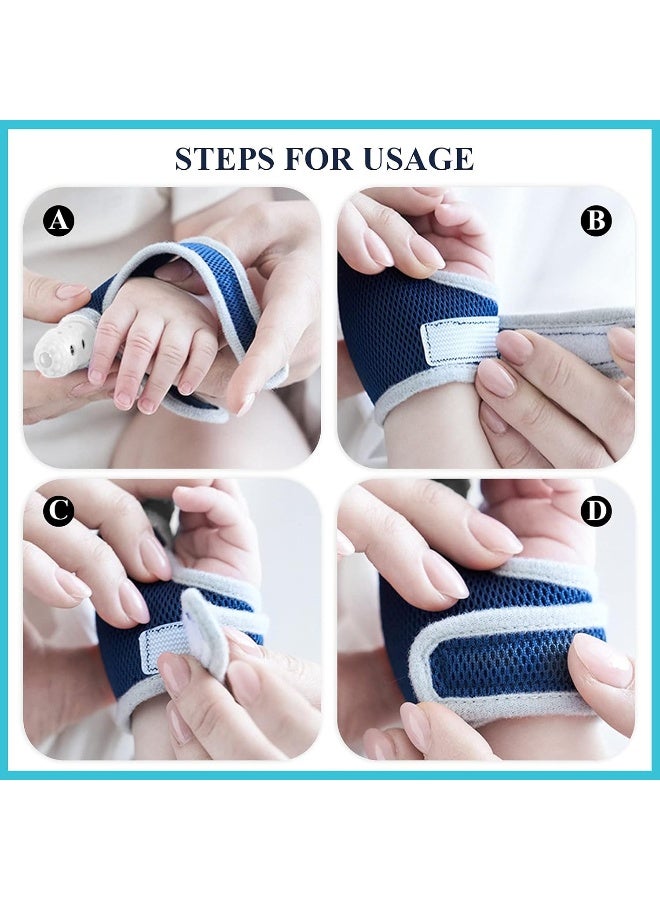 STEPS FOR USAGE

A

B

C

D