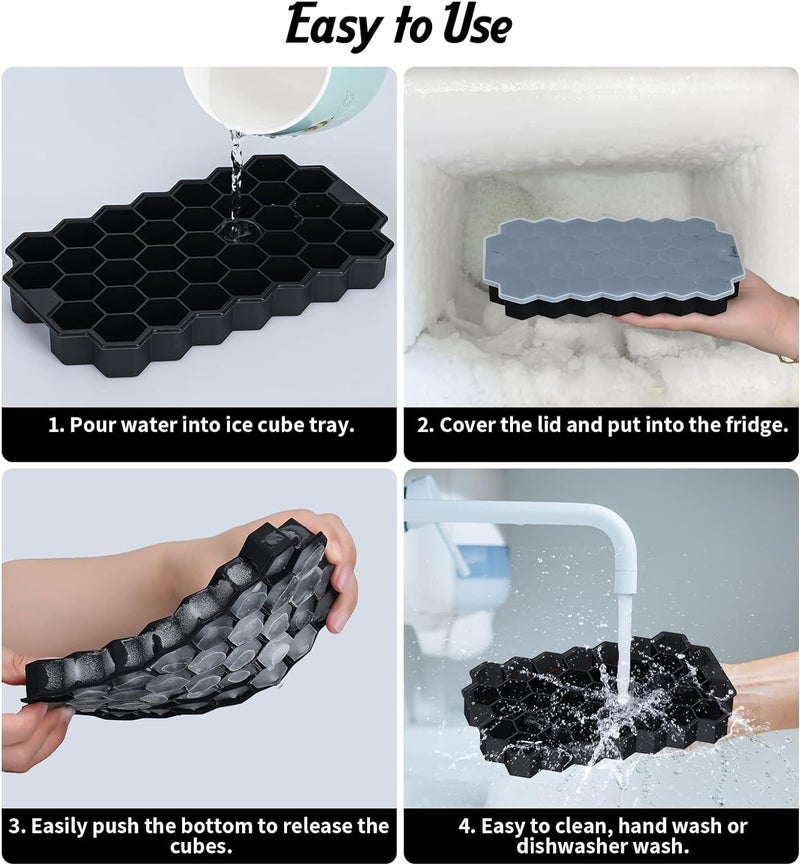 Easy to Use

1. Pour water into ice cube tray.

2. Cover the lid and put into the fridge.

3. Easily push the bottom to release the cubes.

4. Easy to clean, hand wash or dishwasher wash.