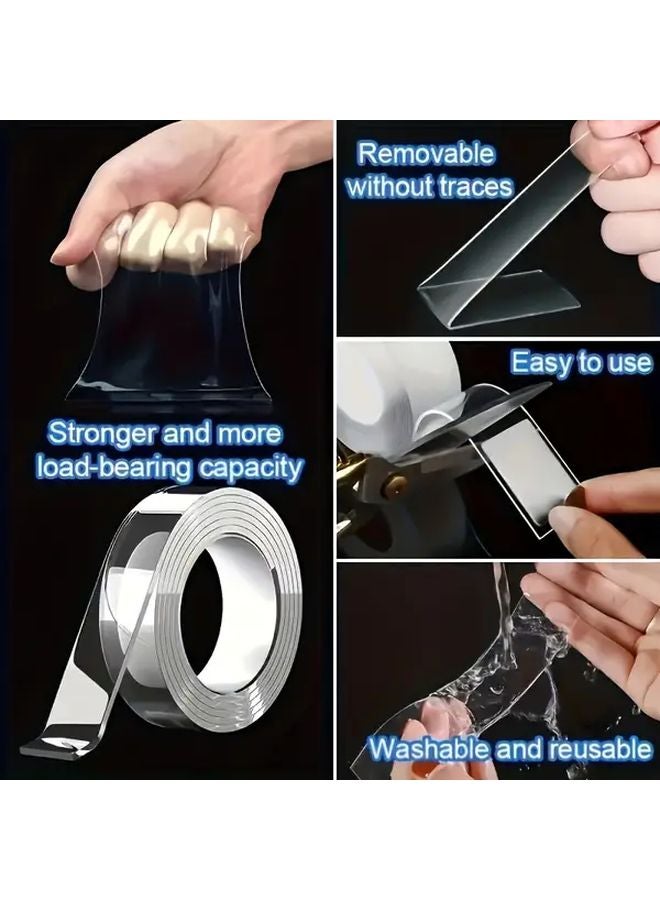 Stronger and more load-bearing capacity

Removable without traces

Easy to use

Washable and reusable