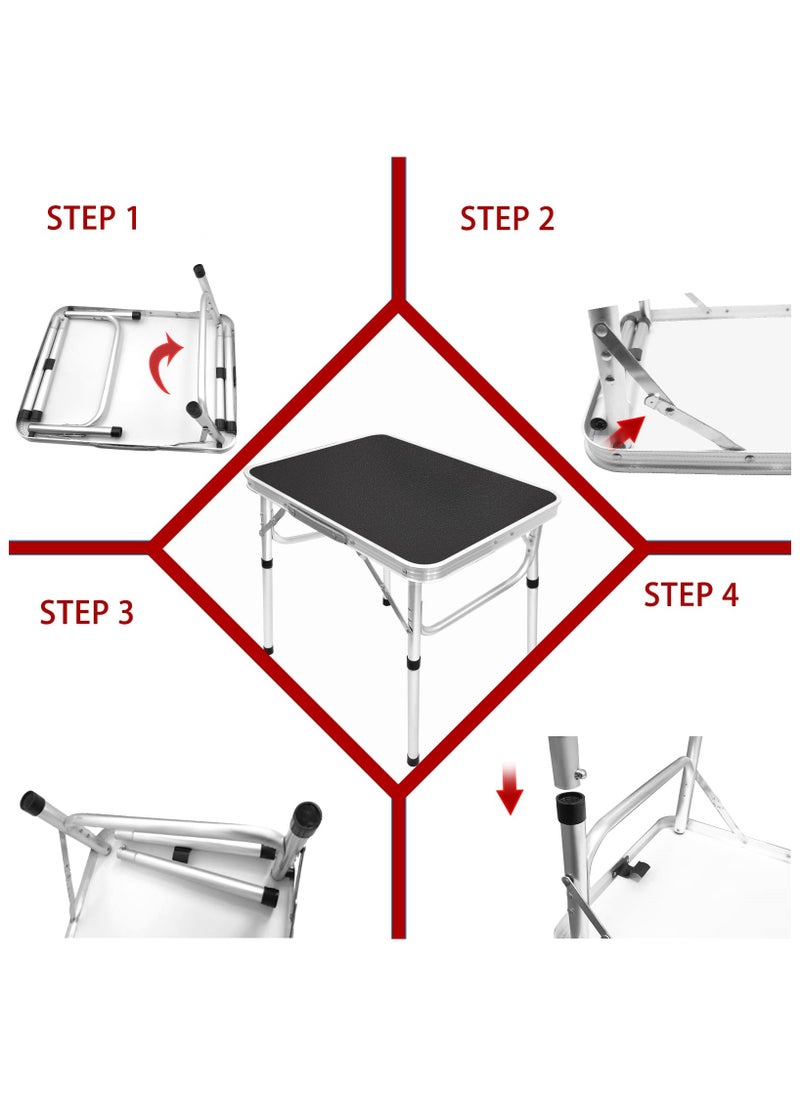 STEP 1

STEP 2

STEP 3

STEP 4