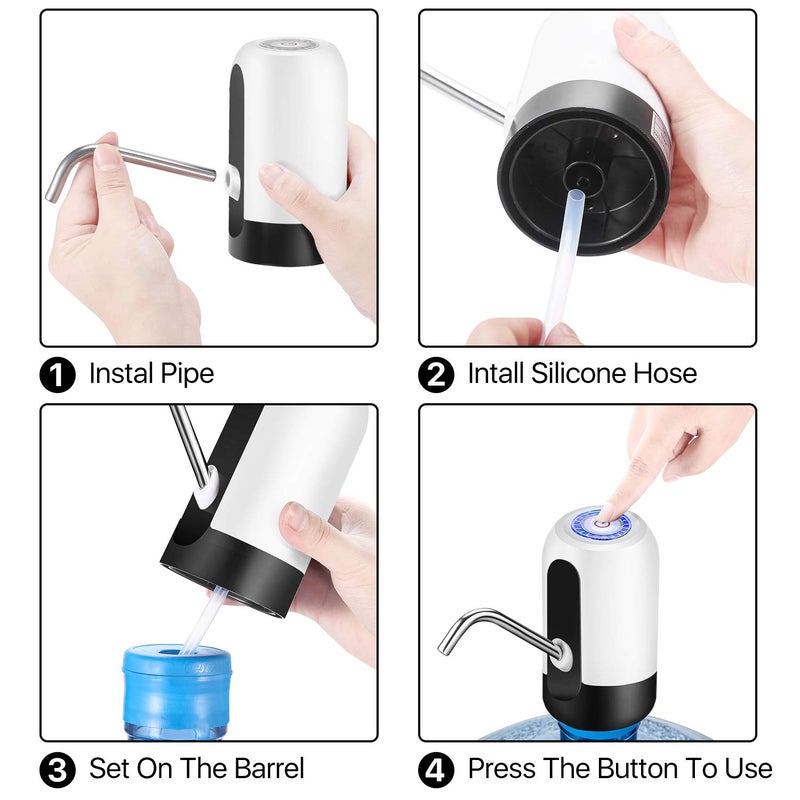 1 Instal Pipe

2 Intall Silicone Hose

3 Set On The Barrel

4 Press The Button To Use