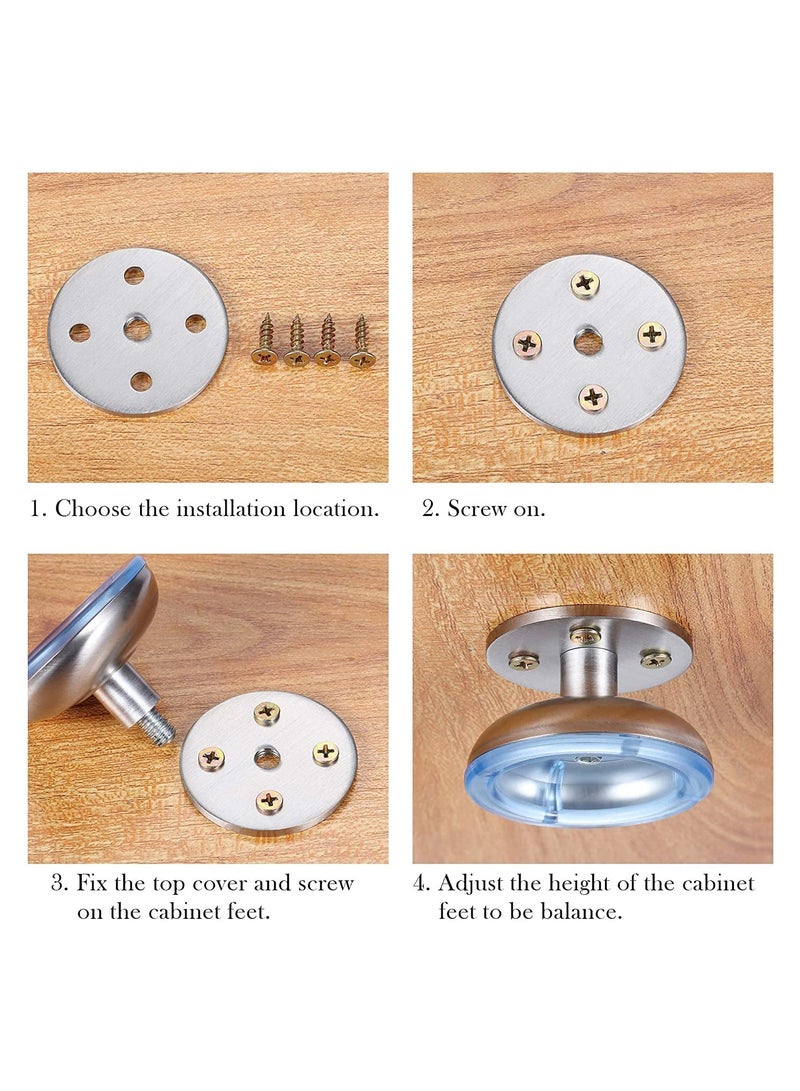 1. Choose the installation location.

2. Screw on.

3. Fix the top cover and screw on the cabinet feet.

4. Adjust the height of the cabinet feet to be balance.