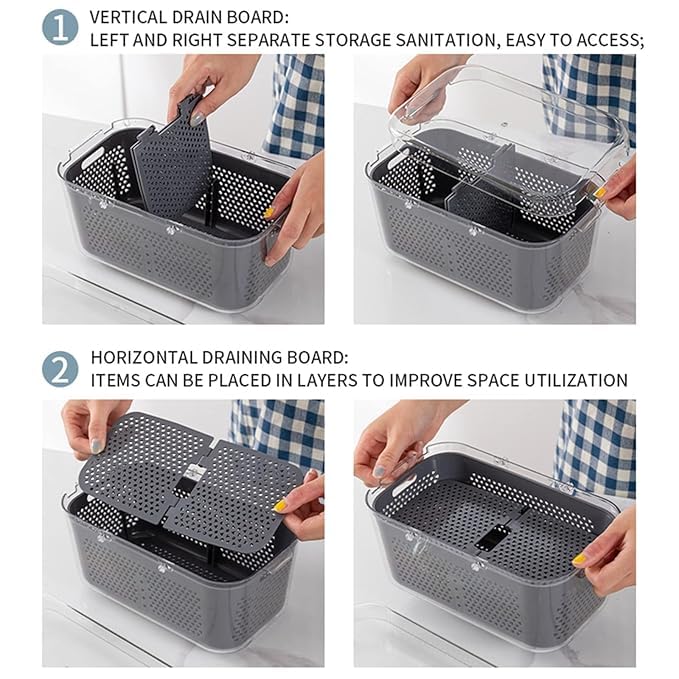 1 VERTICAL DRAIN BOARD:
LEFT AND RIGHT SEPARATE STORAGE SANITATION, EASY TO ACCESS;

2 HORIZONTAL DRAINING BOARD:
ITEMS CAN BE PLACED IN LAYERS TO IMPROVE SPACE UTILIZATION