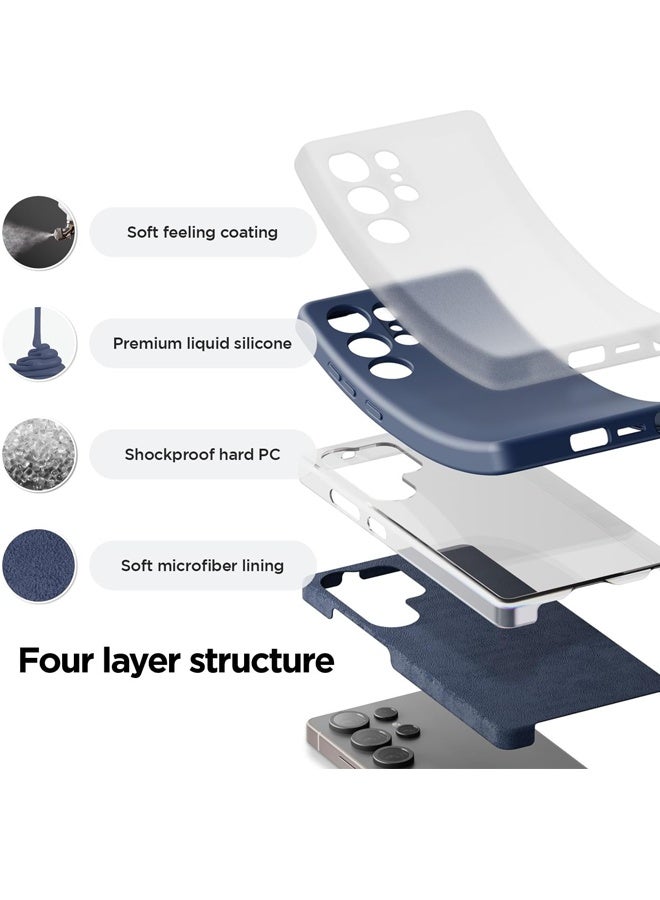 Soft feeling coating

Premium liquid silicone

Shockproof hard PC

Soft microfiber lining

Four layer structure