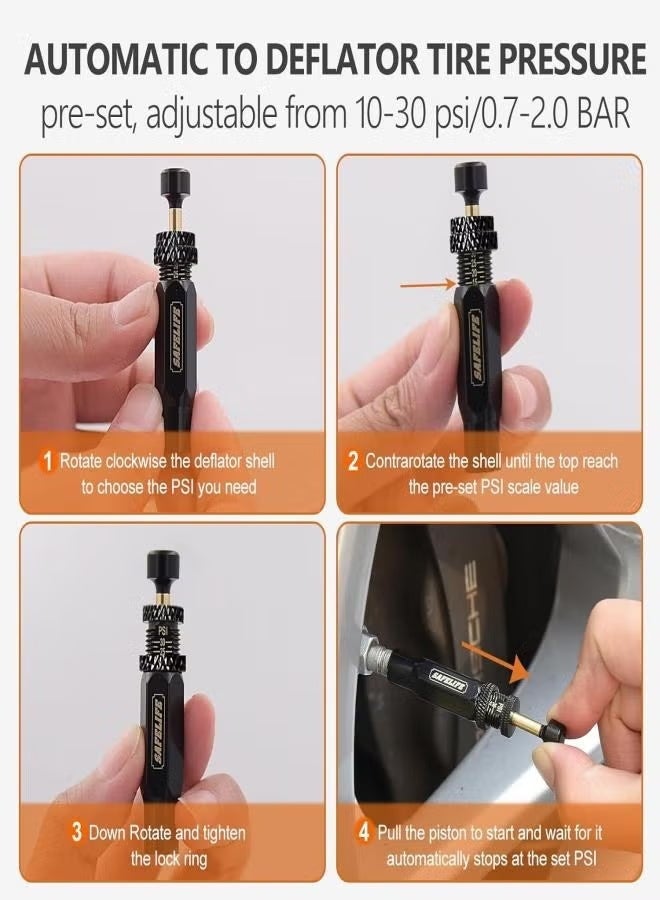 AUTOMATIC TO DEFLATOR TIRE PRESSURE
pre-set, adjustable from 10-30 psi/0.7-2.0 BAR

SAFELIFE

1 Rotate clockwise the deflator shell to choose the PSI you need

SAFELIFE

2 Contrarotate the shell until the top reach the pre-set PSI scale value

PSI
SAFELIFE

3 Down Rotate and tighten the lock ring

SAFELIFE

4 Pull the piston to start and wait for it automatically stops at the set PSI