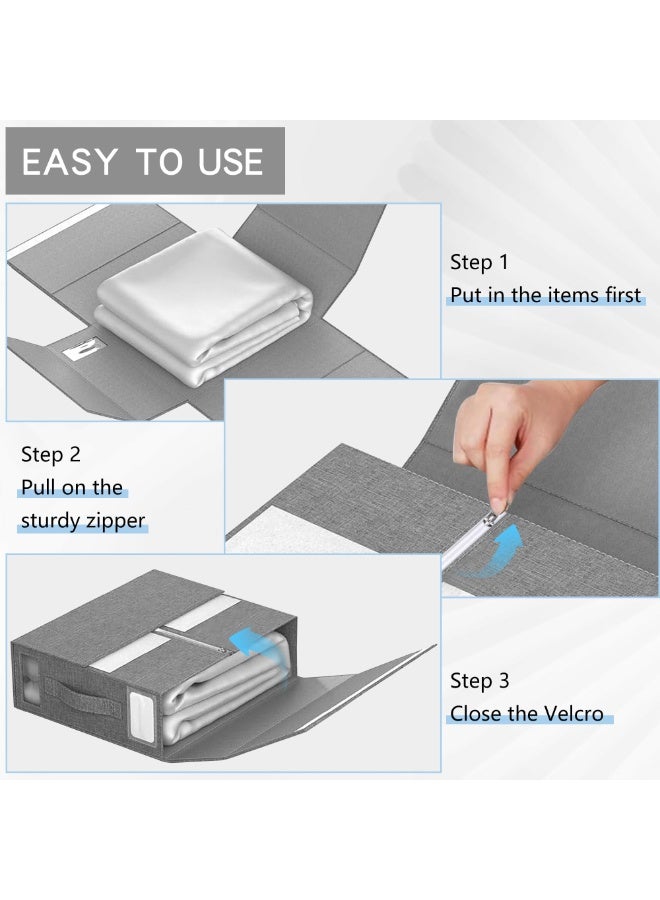 EASY TO USE

Step 1
Put in the items first

Step 2
Pull on the sturdy zipper

Step 3
Close the Velcro