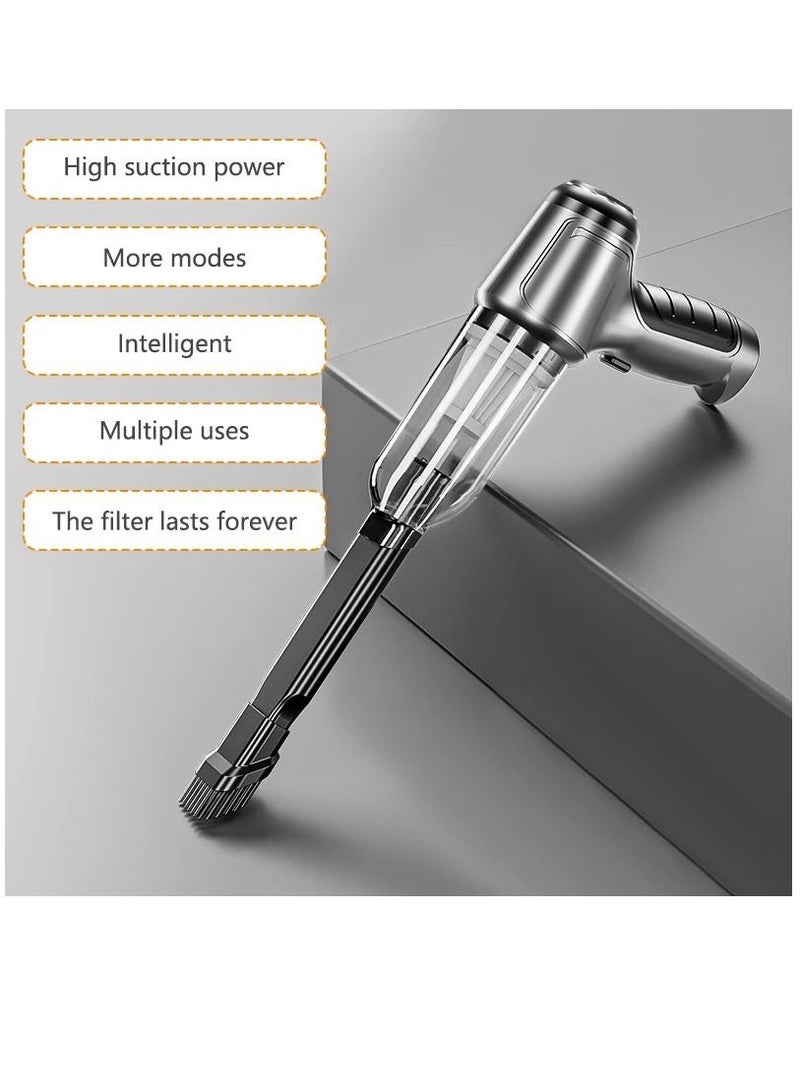 High suction power

More modes

Intelligent

Multiple uses

The filter lasts forever