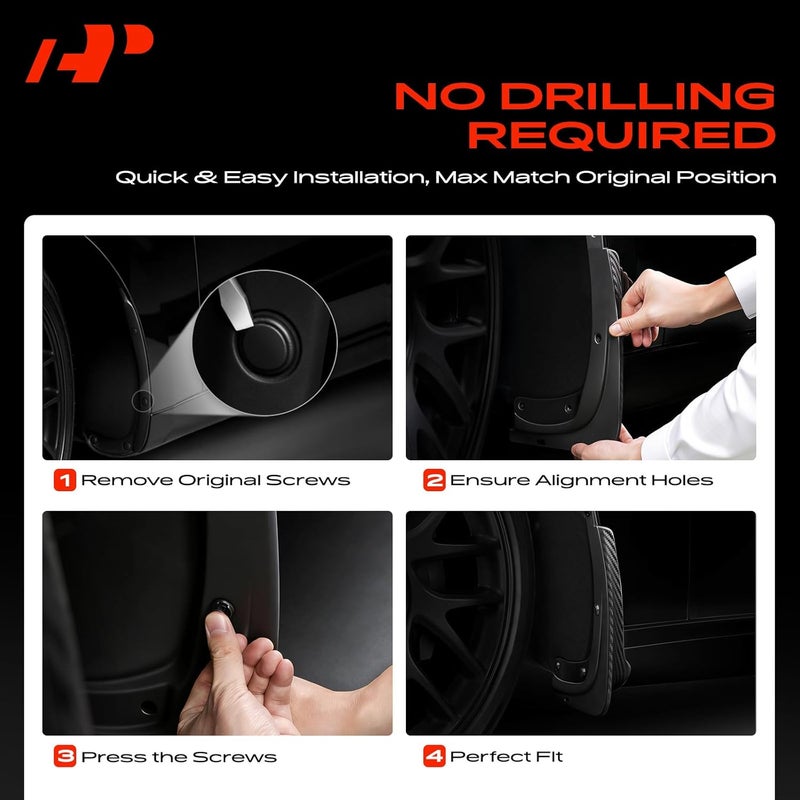 NO DRILLING REQUIRED

Quick & Easy Installation, Max Match Original Position

1 Remove Original Screws

2 Ensure Alignment Holes

3 Press the Screws

4 Perfect Fit