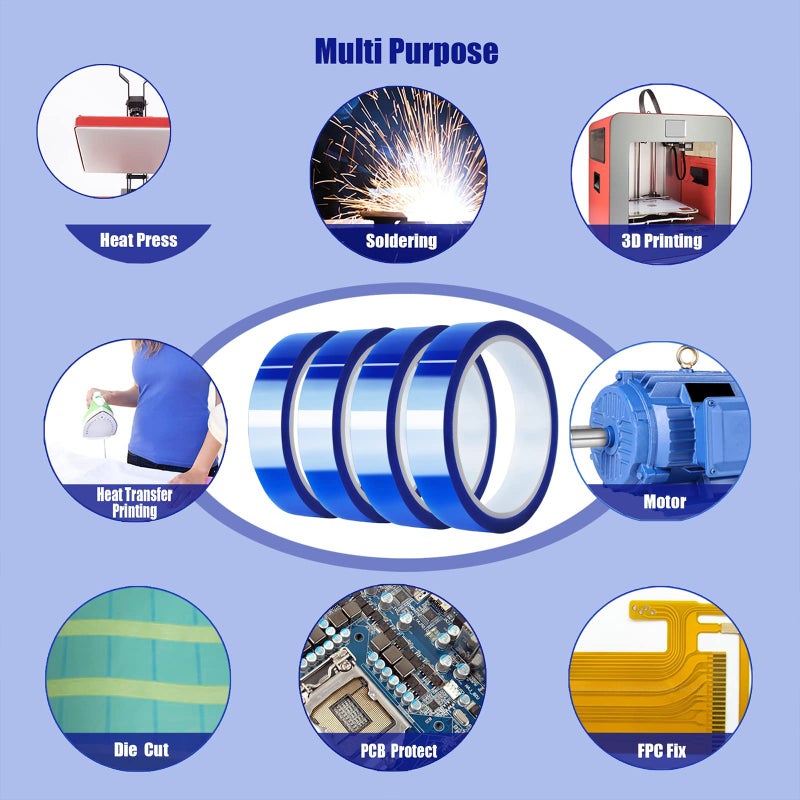 Multi Purpose

Heat Press

Soldering

3D Printing

Heat Transfer Printing

Motor

Die Cut

PCB Protect

FPC Fix