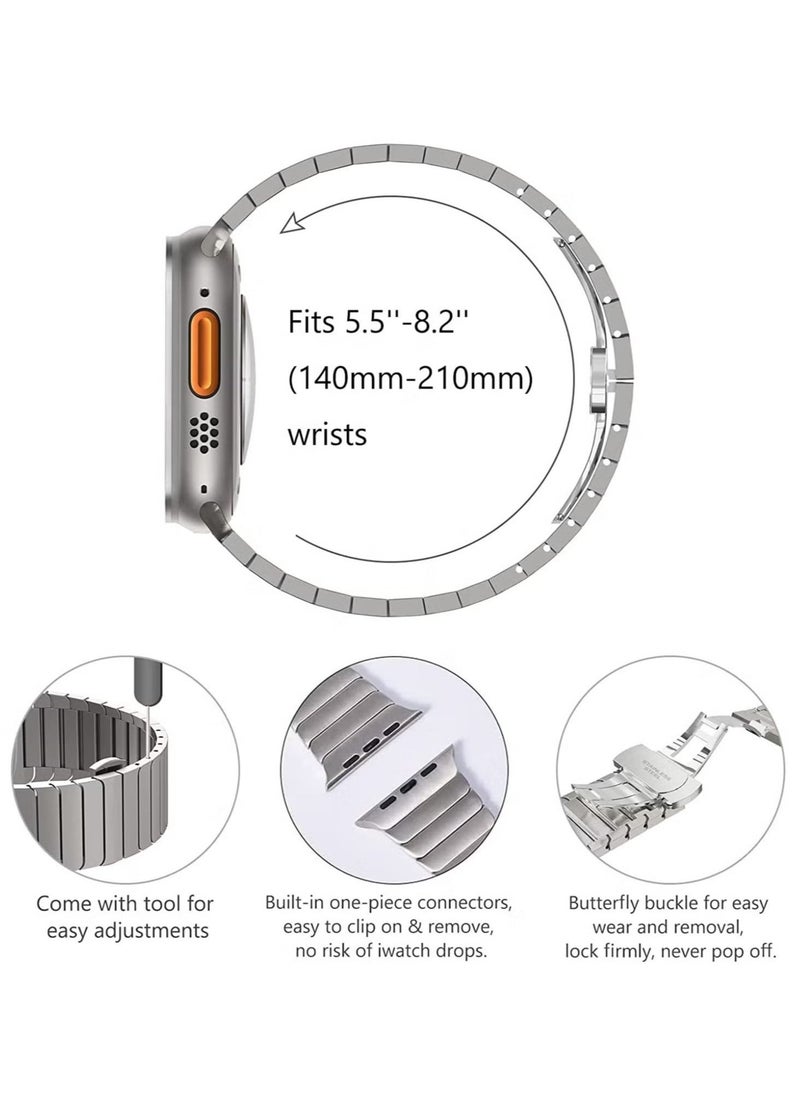 Fits 5.5''-8.2''
(140mm-210mm)
wrists

Come with tool for easy adjustments

Built-in one-piece connectors, easy to clip on & remove, no risk of iwatch drops.

Butterfly buckle for easy wear and removal, lock firmly, never pop off.