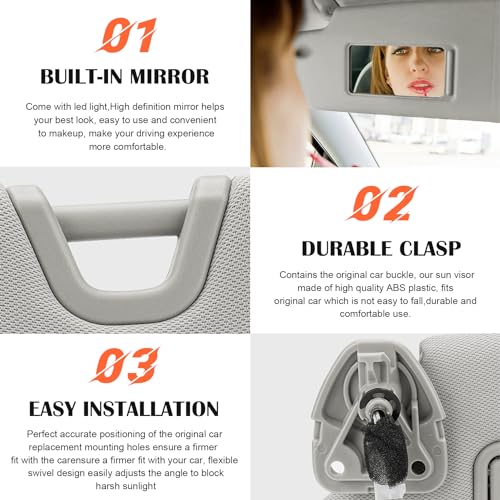 01

BUILT-IN MIRROR

Come with led light,High definition mirror helps your best look, easy to use and convenient to makeup, make your driving experience more comfortable.

02

DURABLE CLASP

Contains the original car buckle, our sun visor made of high quality ABS plastic, fits original car which is not easy to fall,durable and comfortable use.

03

EASY INSTALLATION

Perfect accurate positioning of the original car replacement mounting holes ensure a firmer fit with the carensure a firmer fit with your car, flexible swivel design easily adjusts the angle to block harsh sunlight