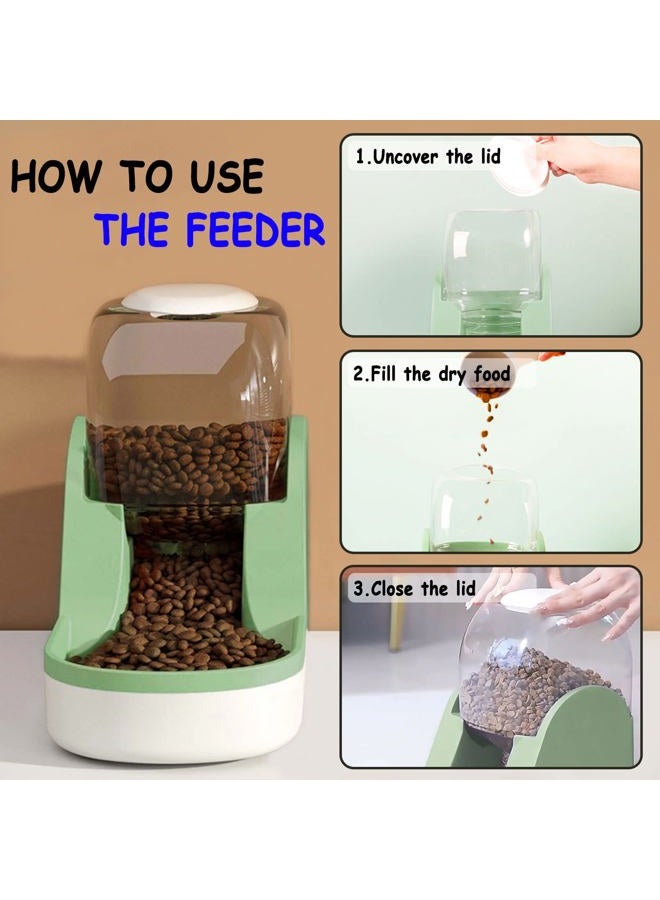 HOW TO USE
THE FEEDER

1.Uncover the lid

2.Fill the dry food

3.Close the lid