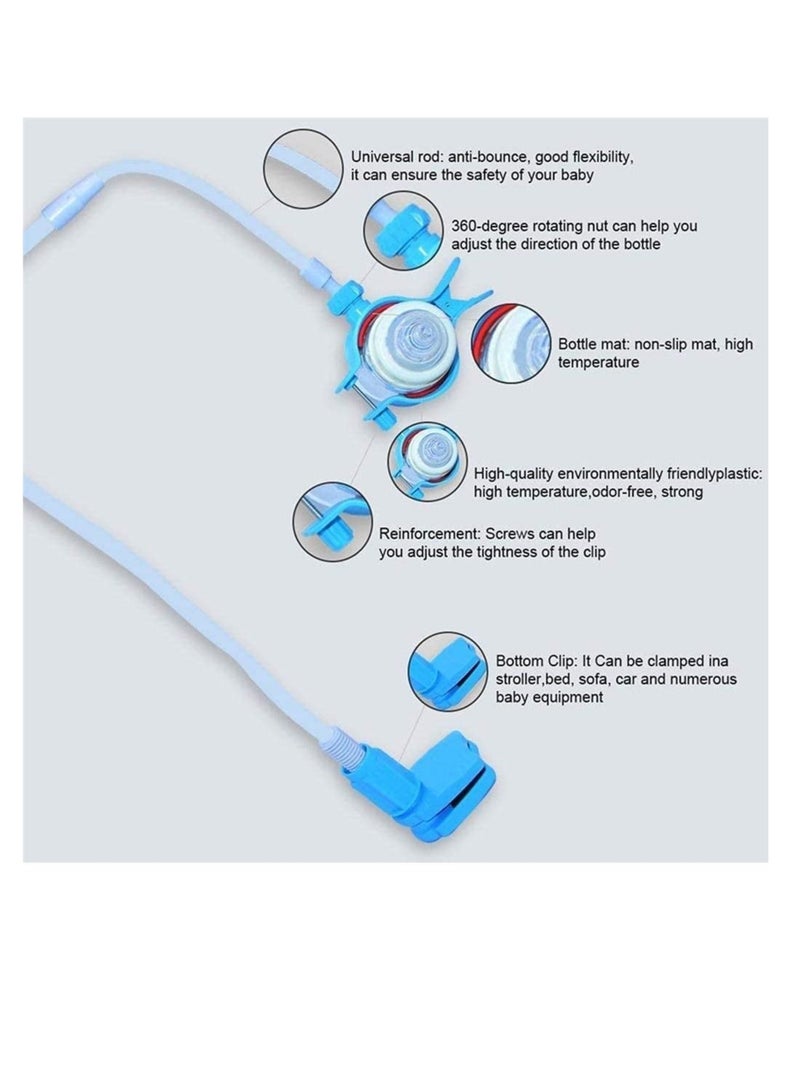 Universal rod: anti-bounce, good flexibility, it can ensure the safety of your baby

360-degree rotating nut can help you adjust the direction of the bottle

Bottle mat: non-slip mat, high temperature

High-quality environmentally friendlyplastic: high temperature,odor-free, strong

Reinforcement: Screws can help you adjust the tightness of the clip

Bottom Clip: It Can be clamped ina stroller,bed, sofa, car and numerous baby equipment