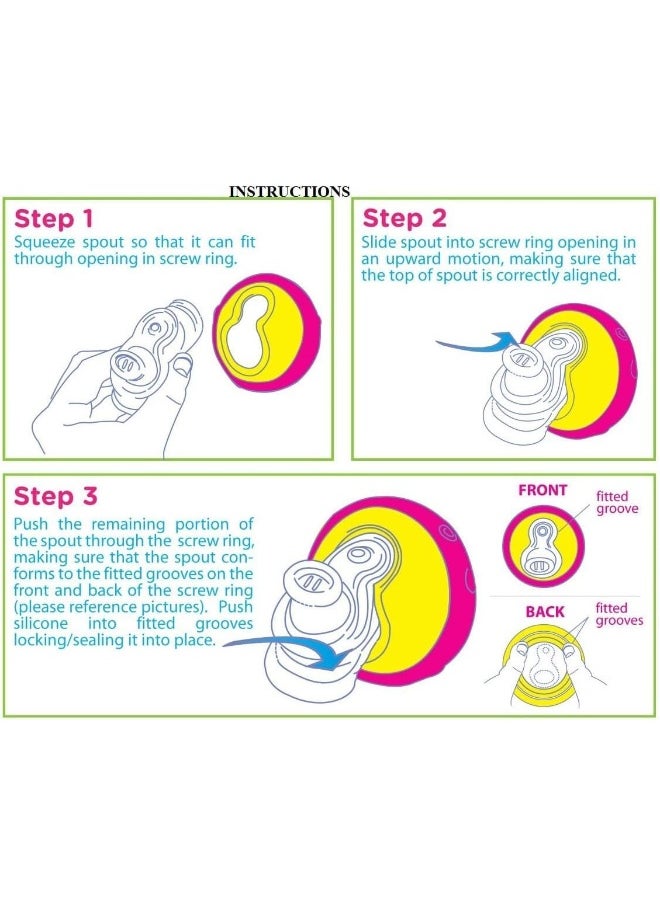 INSTRUCTIONS

Step 1
Squeeze spout so that it can fit through opening in screw ring.

Step 2
Slide spout into screw ring opening in an upward motion, making sure that the top of spout is correctly aligned.

Step 3
Push the remaining portion of the spout through the screw ring, making sure that the spout conforms to the fitted grooves on the front and back of the screw ring (please reference pictures). Push silicone into fitted grooves locking/sealing it into place.

FRONT
fitted groove

BACK
fitted grooves