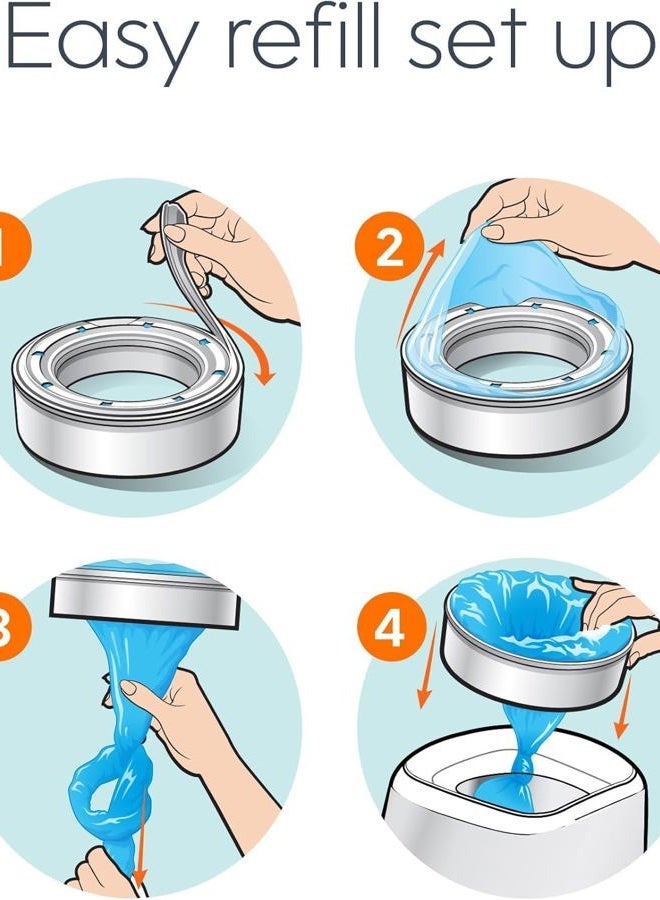 Easy refill set up

1

2

3

4