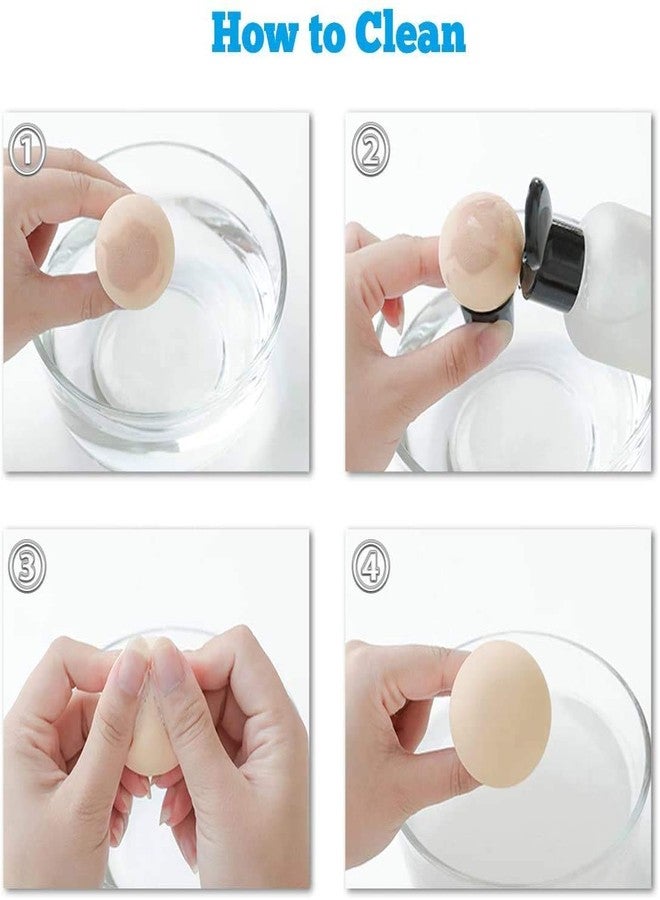 How to Clean

①

②

③

④