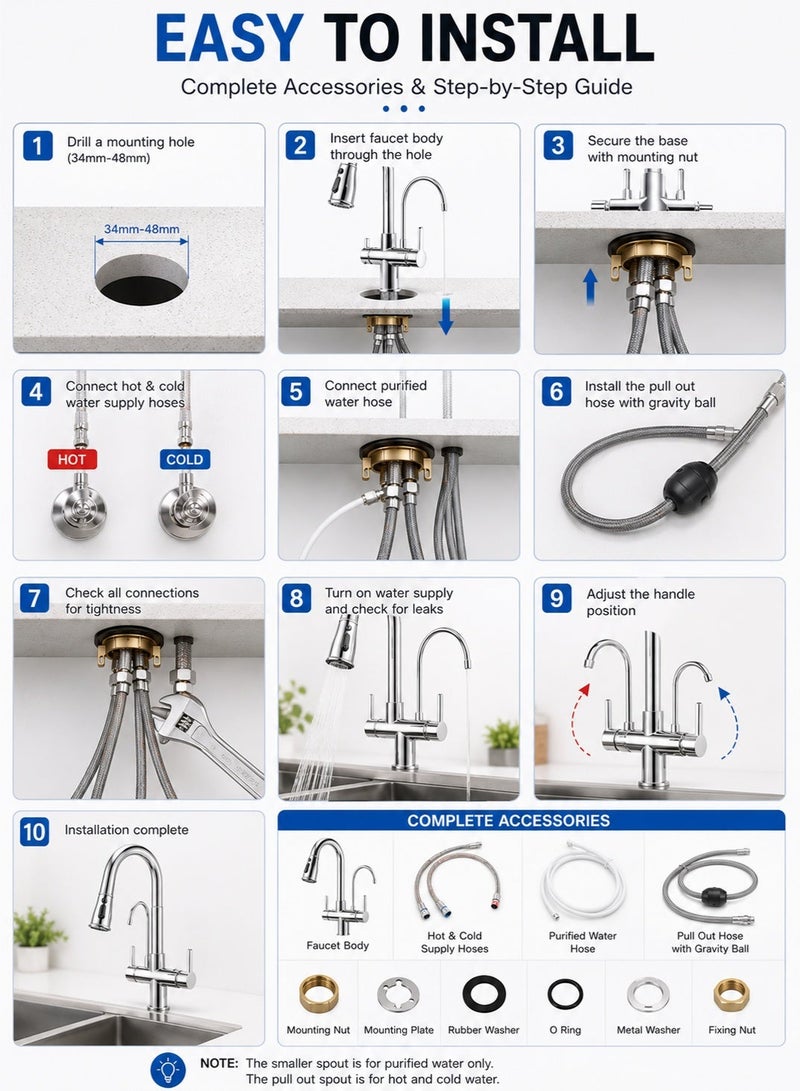 EASY TO INSTALL

Complete Accessories & Step-by-Step Guide

1 Drill a mounting hole (34mm-48mm)

34mm-48mm

2 Insert faucet body through the hole

3 Secure the base with mounting nut

4 Connect hot & cold water supply hoses

HOT

COLD

5 Connect purified water hose

6 Install the pull out hose with gravity ball

7 Check all connections for tightness

8 Turn on water supply and check for leaks

9 Adjust the handle position

10 Installation complete

COMPLETE ACCESSORIES

Faucet Body

Hot & Cold Supply Hoses

Purified Water Hose

Pull Out Hose with Gravity Ball

Mounting Nut

Mounting Plate

Rubber Washer

O Ring

Metal Washer

Fixing Nut

NOTE: The smaller spout is for purified water only. The pull out spout is for hot and cold water.