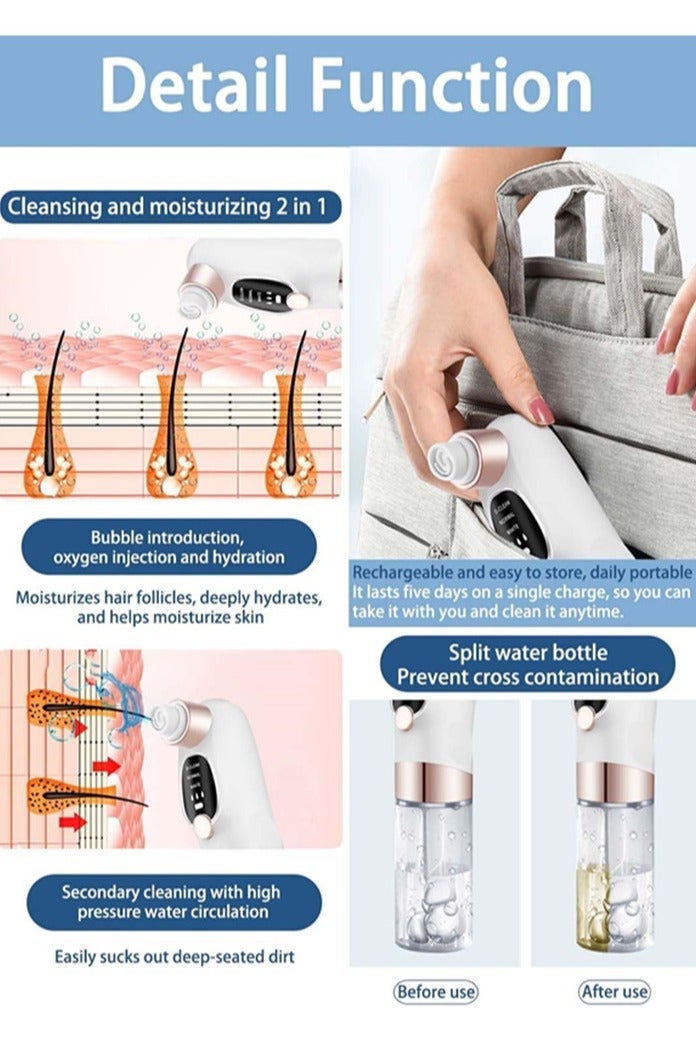 Detail Function

Cleansing and moisturizing 2 in 1

Bubble introduction, oxygen injection and hydration

Moisturizes hair follicles, deeply hydrates, and helps moisturize skin

Secondary cleaning with high pressure water circulation

Easily sucks out deep-seated dirt

Rechargeable and easy to store, daily portable
It lasts five days on a single charge, so you can take it with you and clean it anytime.

Split water bottle
Prevent cross contamination

Before use

After use