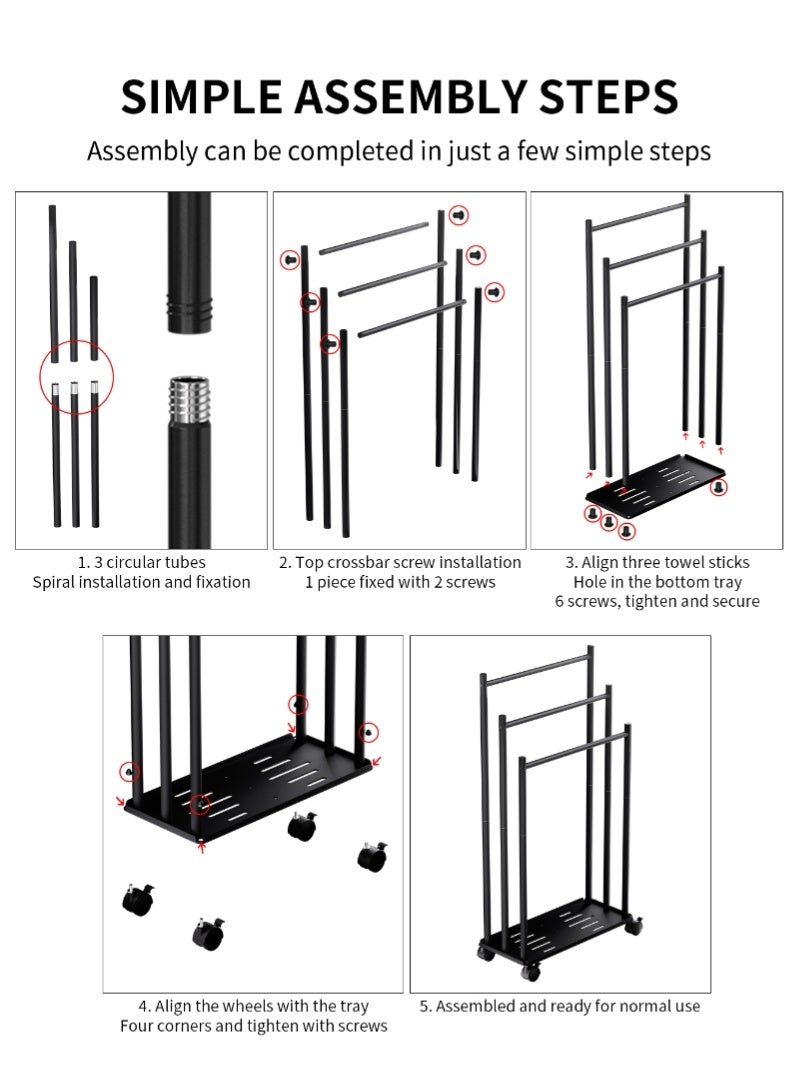 SIMPLE ASSEMBLY STEPS

Assembly can be completed in just a few simple steps

1. 3 circular tubes
Spiral installation and fixation

2. Top crossbar screw installation
1 piece fixed with 2 screws

3. Align three towel sticks
Hole in the bottom tray
6 screws, tighten and secure

4. Align the wheels with the tray
Four corners and tighten with screws

5. Assembled and ready for normal use