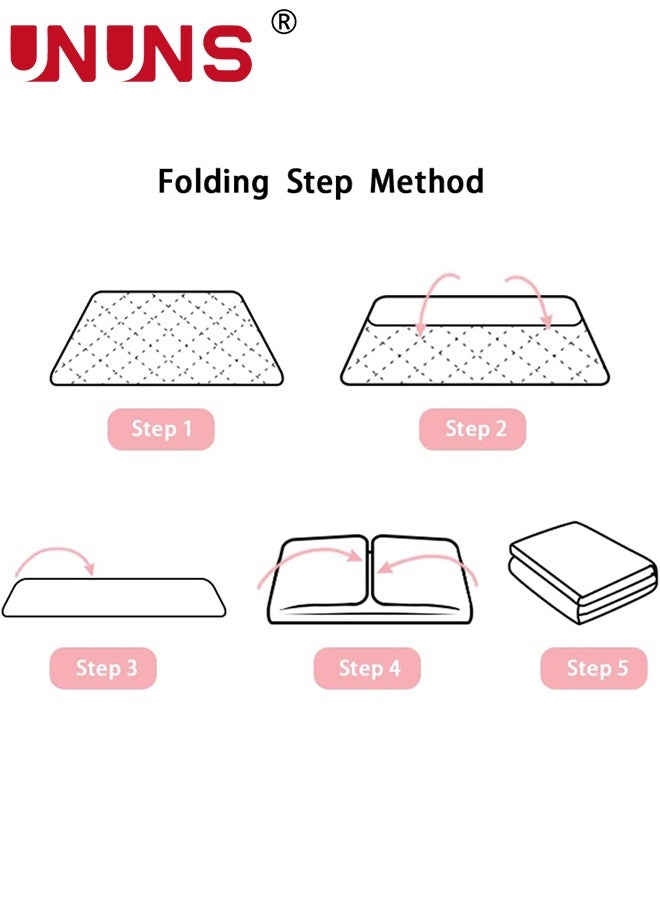 UNUNS®

Folding Step Method

Step 1

Step 2

Step 3

Step 4

Step 5