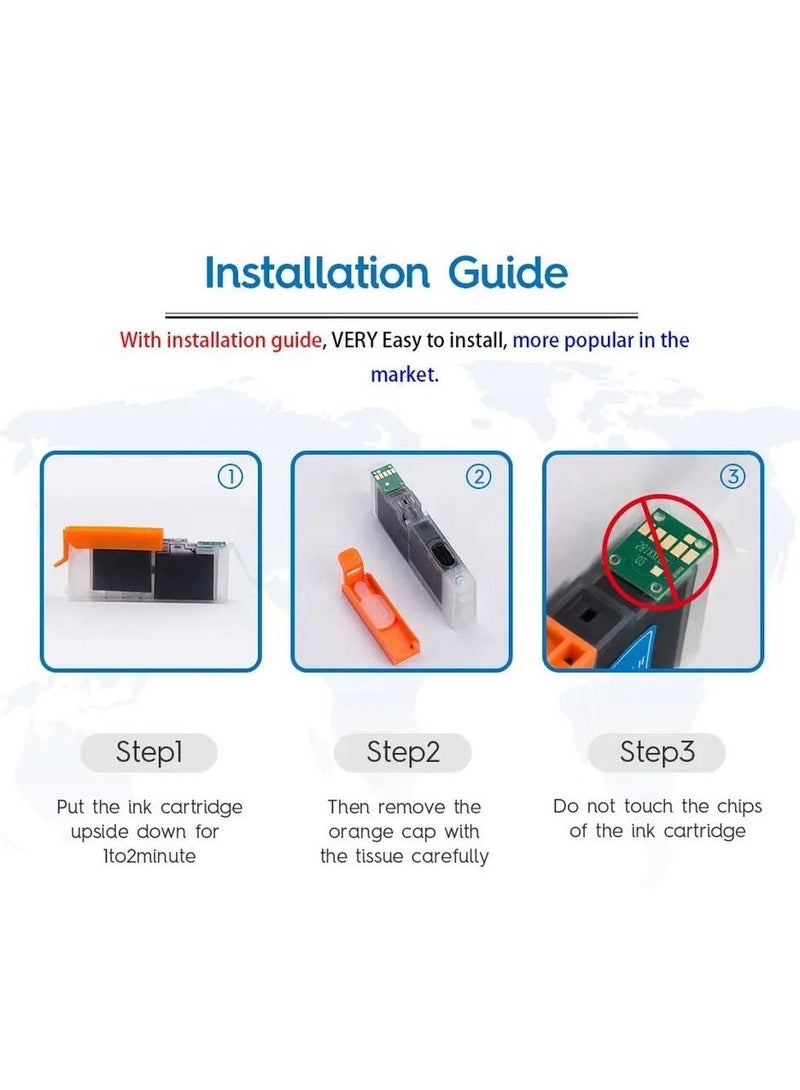 Installation Guide

With installation guide, VERY Easy to install, more popular in the market.

①

②

③

Step1

Put the ink cartridge upside down for 1to2minute

Step2

Then remove the orange cap with the tissue carefully

Step3

Do not touch the chips of the ink cartridge