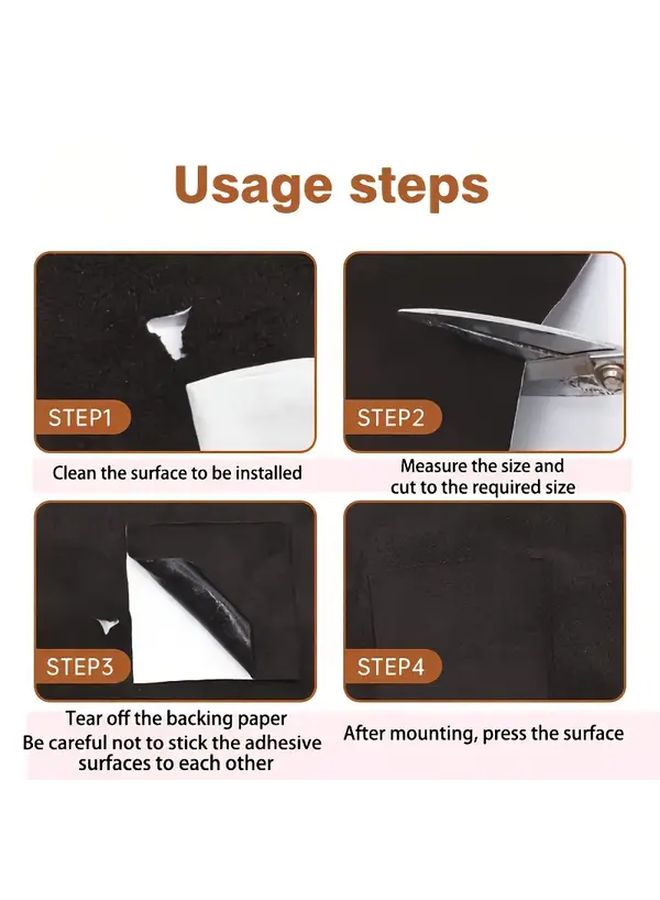 Usage steps

STEP1

Clean the surface to be installed

STEP2

Measure the size and cut to the required size

STEP3

Tear off the backing paper
Be careful not to stick the adhesive surfaces to each other

STEP4

After mounting, press the surface