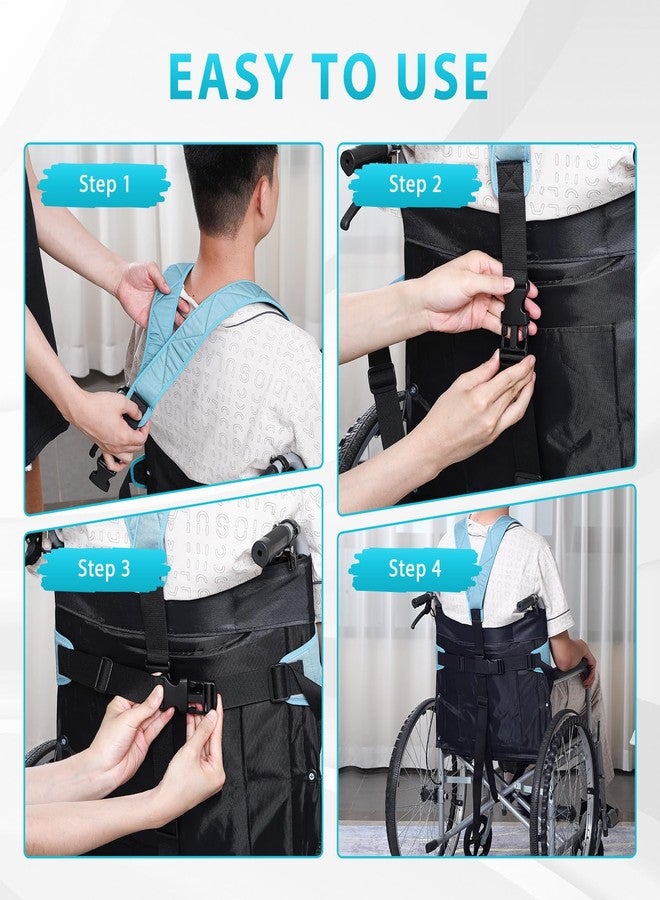 EASY TO USE

Step 1

Step 2

Step 3

Step 4