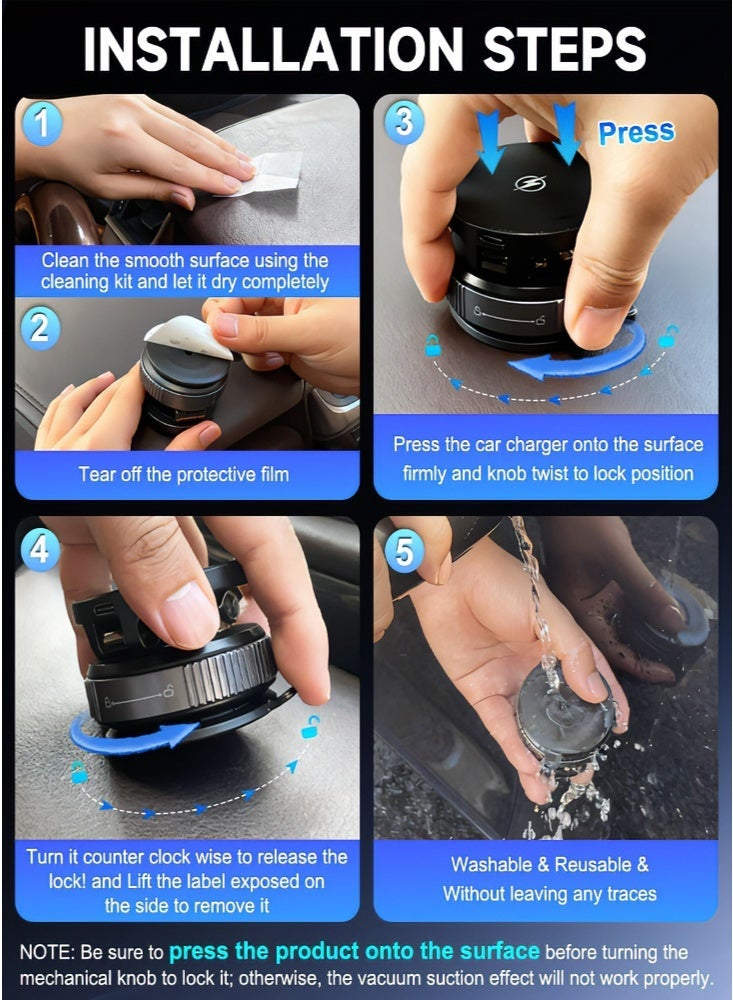 INSTALLATION STEPS

1

Clean the smooth surface using the cleaning kit and let it dry completely

2

Tear off the protective film

3

Press

Press the car charger onto the surface firmly and knob twist to lock position

4

Turn it counter clock wise to release the lock! and Lift the label exposed on the side to remove it

5

Washable & Reusable & Without leaving any traces

NOTE: Be sure to press the product onto the surface before turning the mechanical knob to lock it; otherwise, the vacuum suction effect will not work properly.