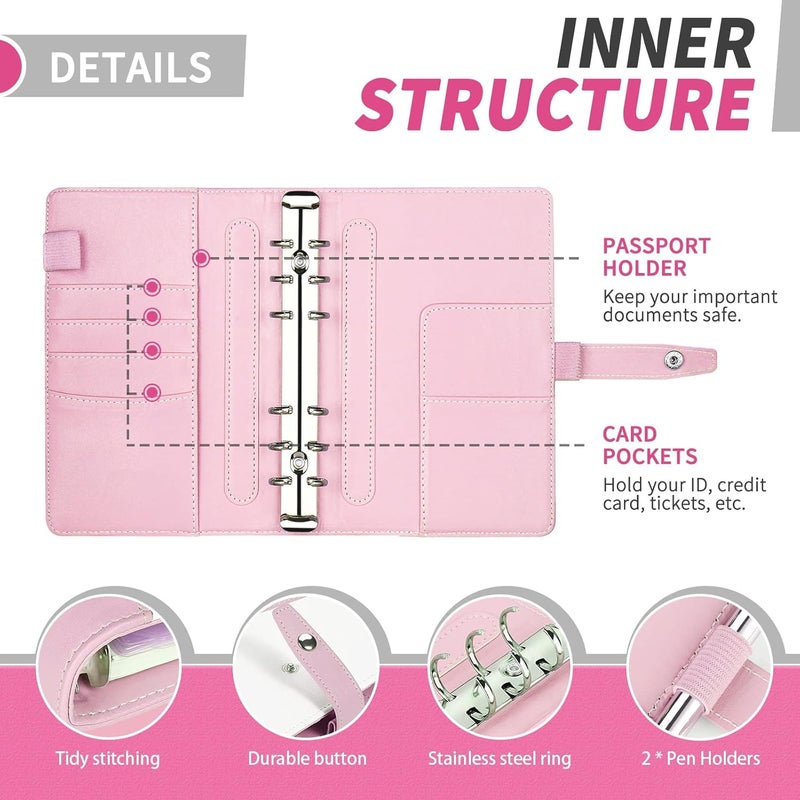 DETAILS

INNER STRUCTURE

PASSPORT HOLDER
Keep your important documents safe.

CARD POCKETS
Hold your ID, credit card, tickets, etc.

Tidy stitching

Durable button

Stainless steel ring

2 * Pen Holders