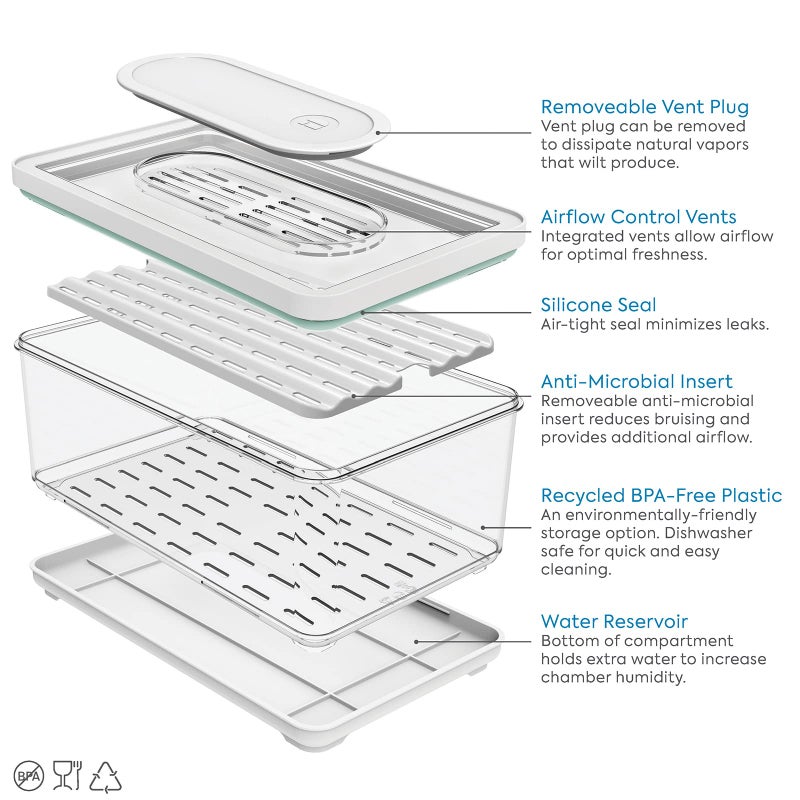 Removeable Vent Plug
Vent plug can be removed to dissipate natural vapors that wilt produce.

Airflow Control Vents
Integrated vents allow airflow for optimal freshness.

Silicone Seal
Air-tight seal minimizes leaks.

Anti-Microbial Insert
Removeable anti-microbial insert reduces bruising and provides additional airflow.

Recycled BPA-Free Plastic
An environmentally-friendly storage option. Dishwasher safe for quick and easy cleaning.

Water Reservoir
Bottom of compartment holds extra water to increase chamber humidity.

BPA