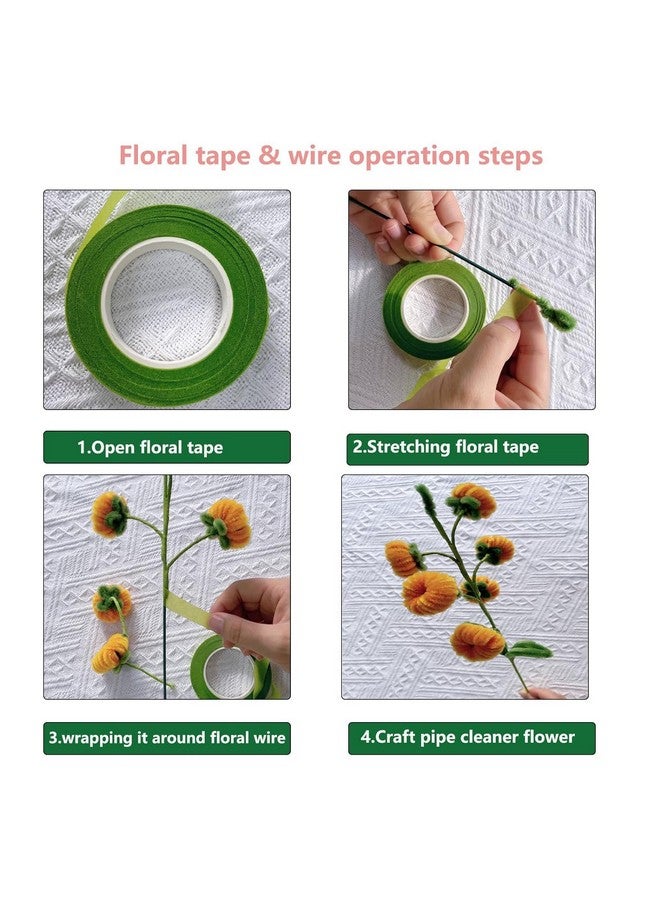 Floral tape & wire operation steps

1.Open floral tape

2.Stretching floral tape

3.wrapping it around floral wire

4.Craft pipe cleaner flower