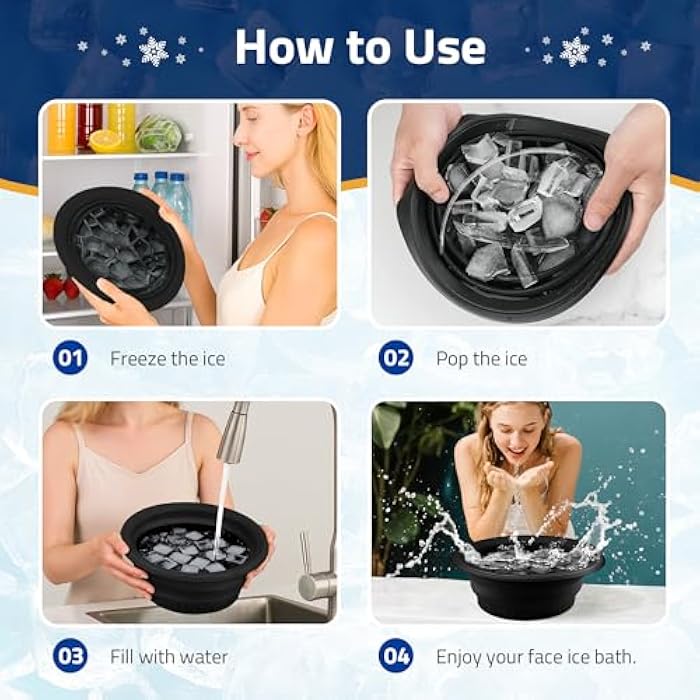 How to Use

01 Freeze the ice

02 Pop the ice

03 Fill with water

04 Enjoy your face ice bath.