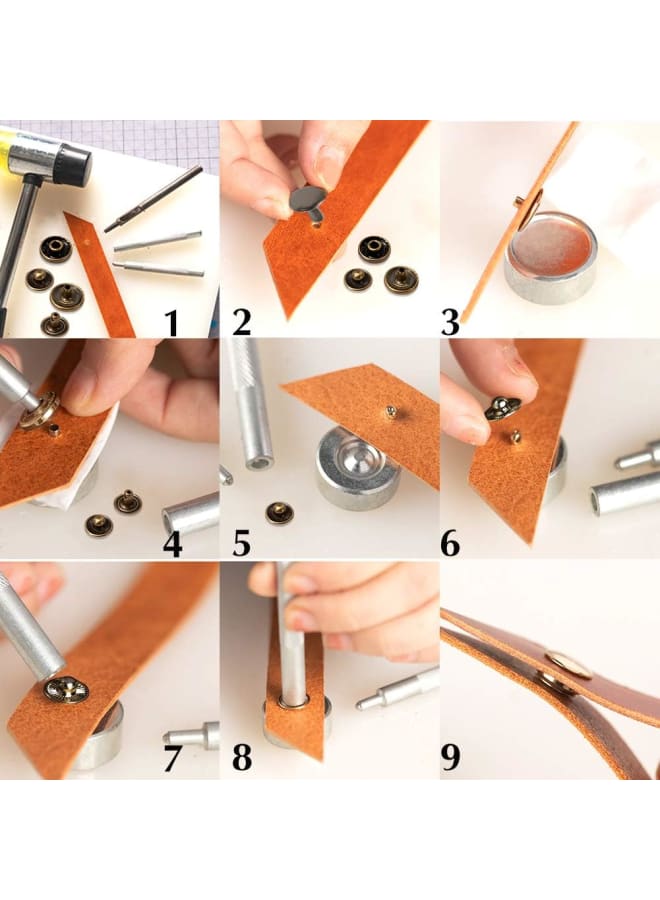 1
2
3
4
5
6
7
8
9