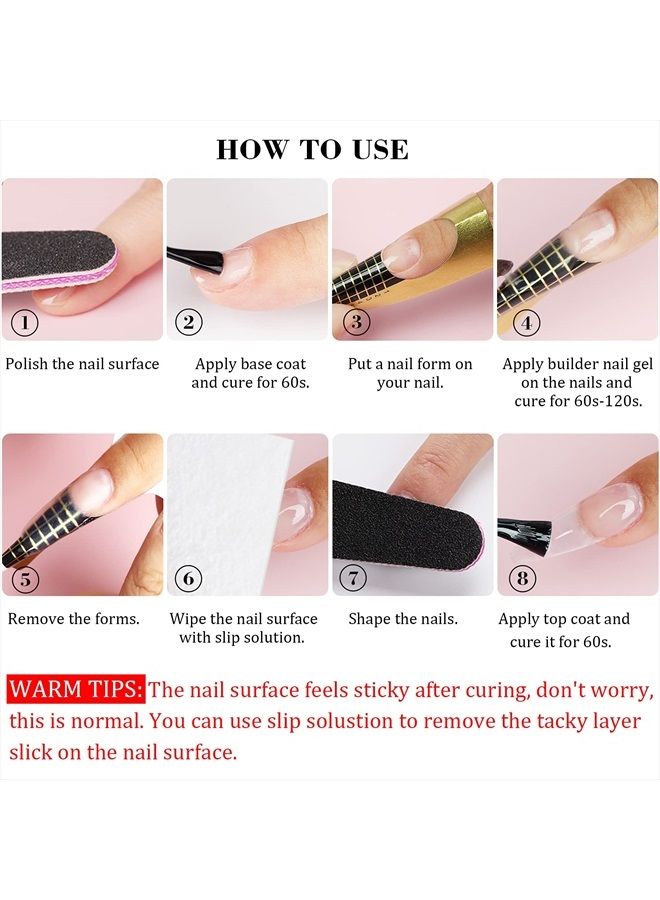 HOW TO USE

1
Polish the nail surface

2
Apply base coat and cure for 60s.

3
Put a nail form on your nail.

4
Apply builder nail gel on the nails and cure for 60s-120s.

5
Remove the forms.

6
Wipe the nail surface with slip solution.

7
Shape the nails.

8
Apply top coat and cure it for 60s.

WARM TIPS: The nail surface feels sticky after curing, don't worry, this is normal. You can use slip solustion to remove the tacky layer slick on the nail surface.