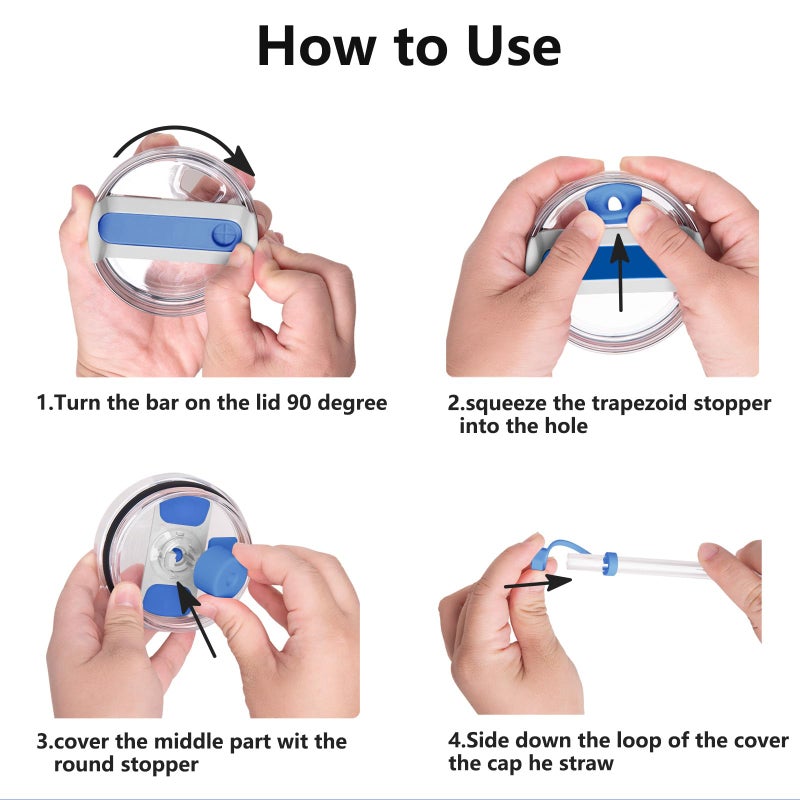 How to Use

1.Turn the bar on the lid 90 degree

2.squeeze the trapezoid stopper into the hole

3.cover the middle part wit the round stopper

4.Side down the loop of the cover the cap he straw