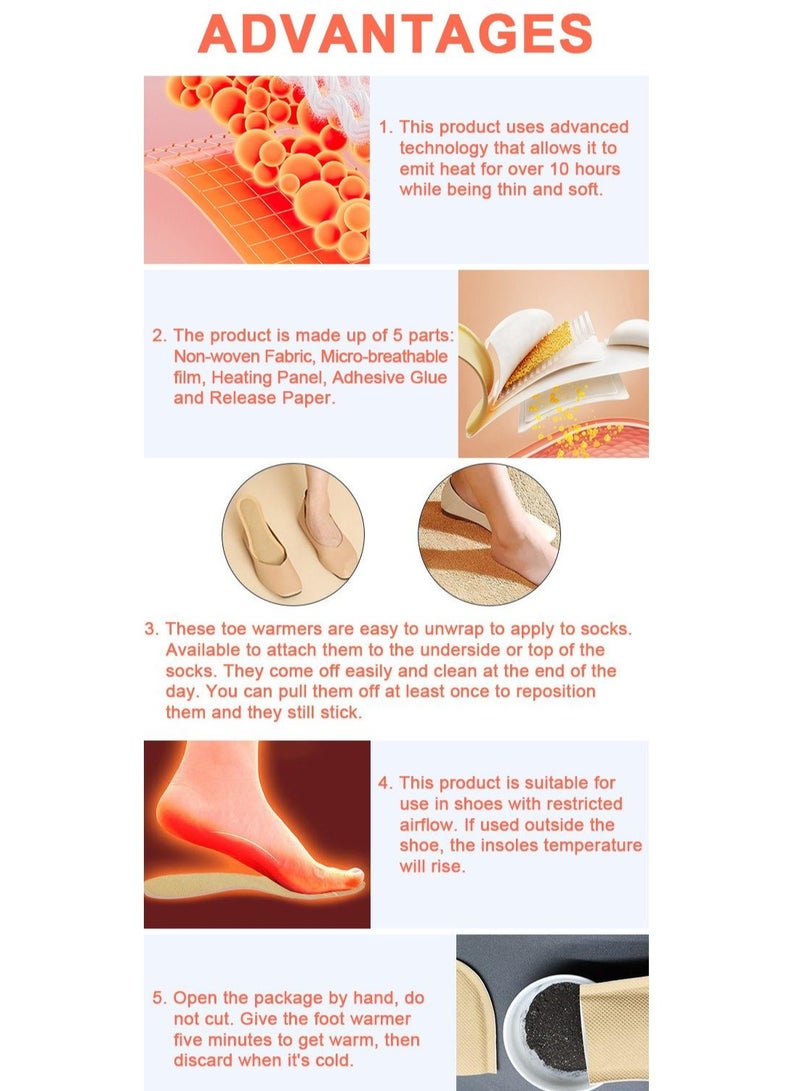 ADVANTAGES

1. This product uses advanced technology that allows it to emit heat for over 10 hours while being thin and soft.

2. The product is made up of 5 parts: Non-woven Fabric, Micro-breathable film, Heating Panel, Adhesive Glue and Release Paper.

3. These toe warmers are easy to unwrap to apply to socks. Available to attach them to the underside or top of the socks. They come off easily and clean at the end of the day. You can pull them off at least once to reposition them and they still stick.

4. This product is suitable for use in shoes with restricted airflow. If used outside the shoe, the insoles temperature will rise.

5. Open the package by hand, do not cut. Give the foot warmer five minutes to get warm, then discard when it's cold.