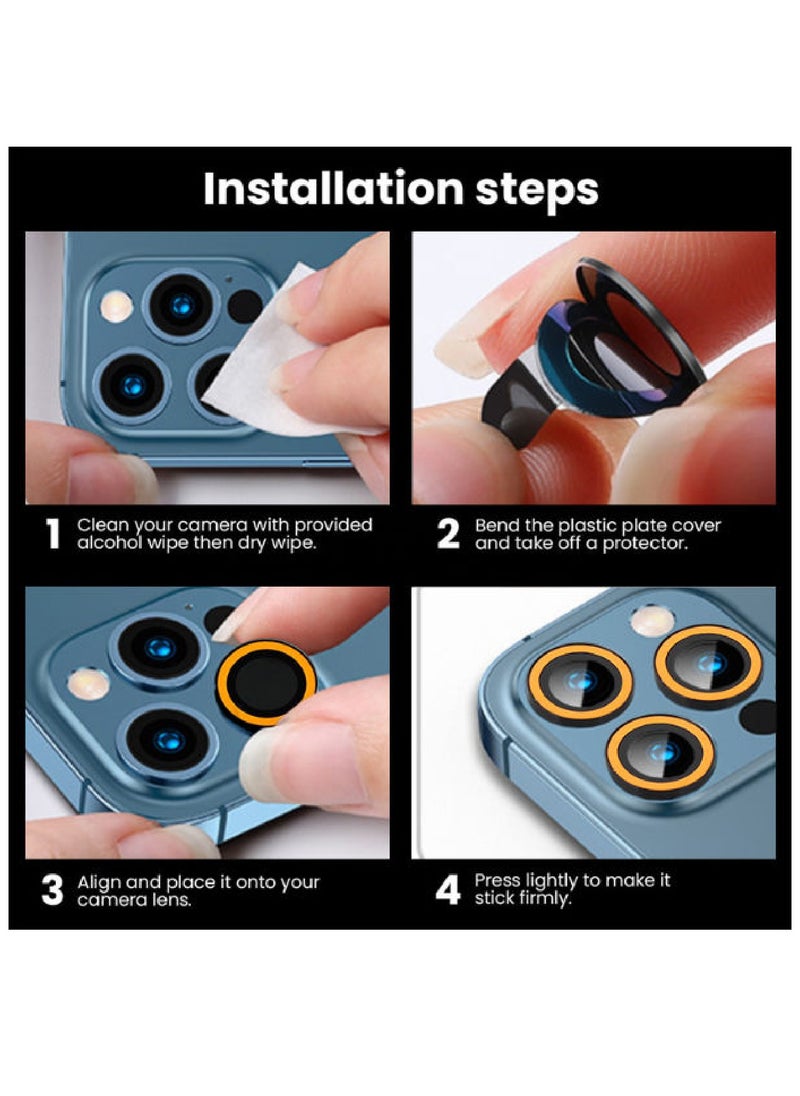 Installation steps

1 Clean your camera with provided alcohol wipe then dry wipe.

2 Bend the plastic plate cover and take off a protector.

3 Align and place it onto your camera lens.

4 Press lightly to make it stick firmly.