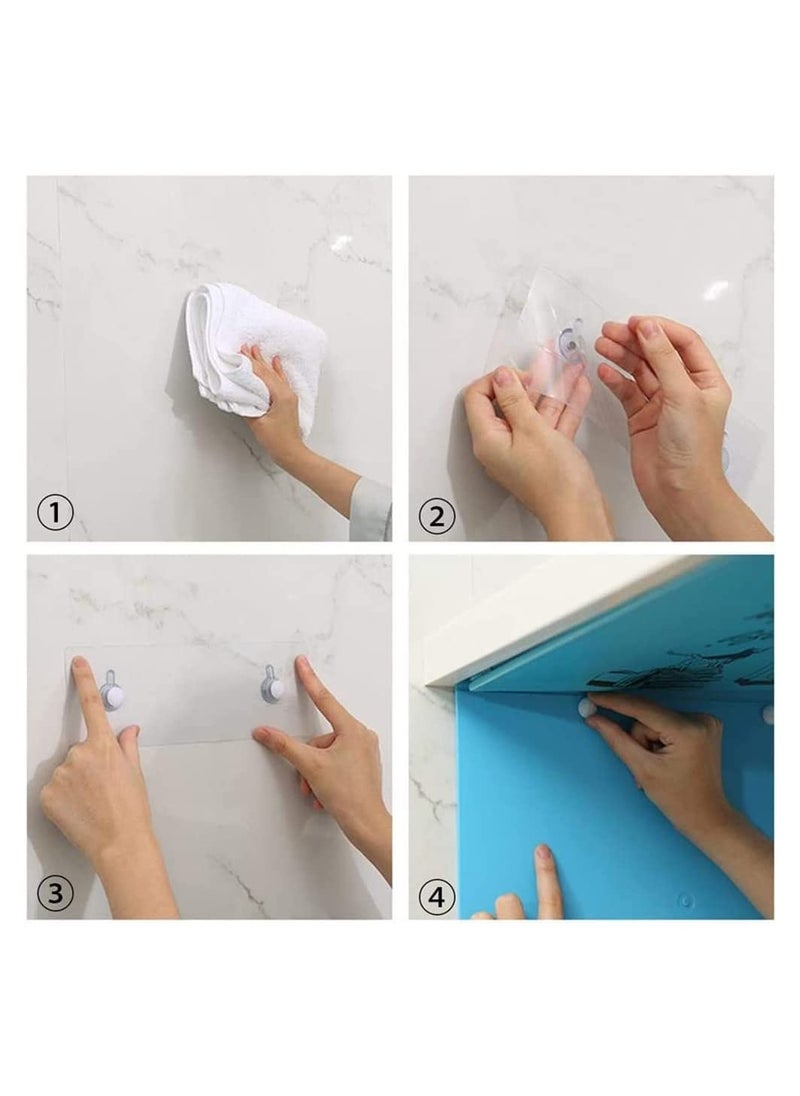 ①

②

③

④