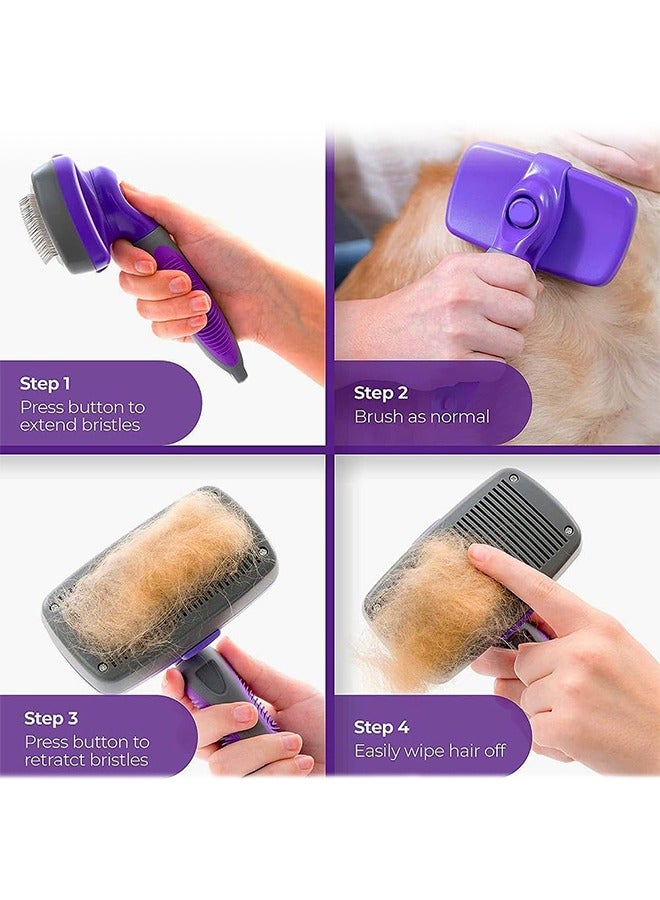 Step 1
Press button to extend bristles

Step 2
Brush as normal

Step 3
Press button to retratct bristles

Step 4
Easily wipe hair off