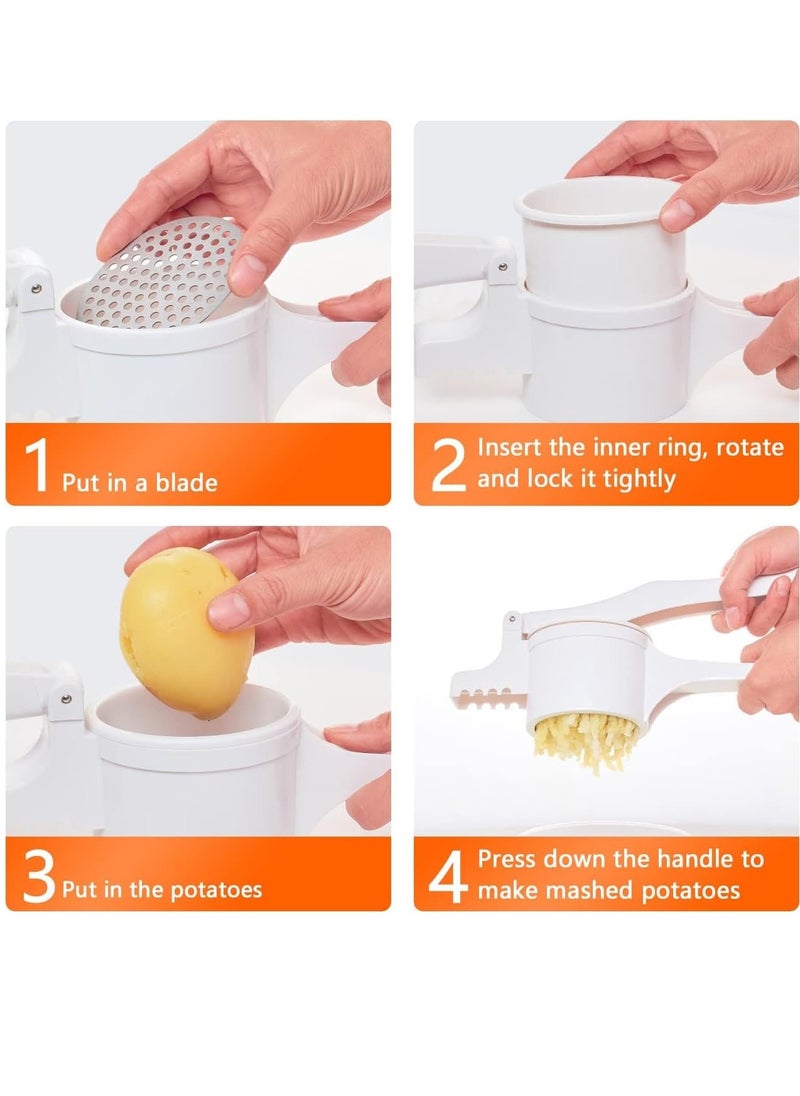 1 Put in a blade

2 Insert the inner ring, rotate and lock it tightly

3 Put in the potatoes

4 Press down the handle to make mashed potatoes