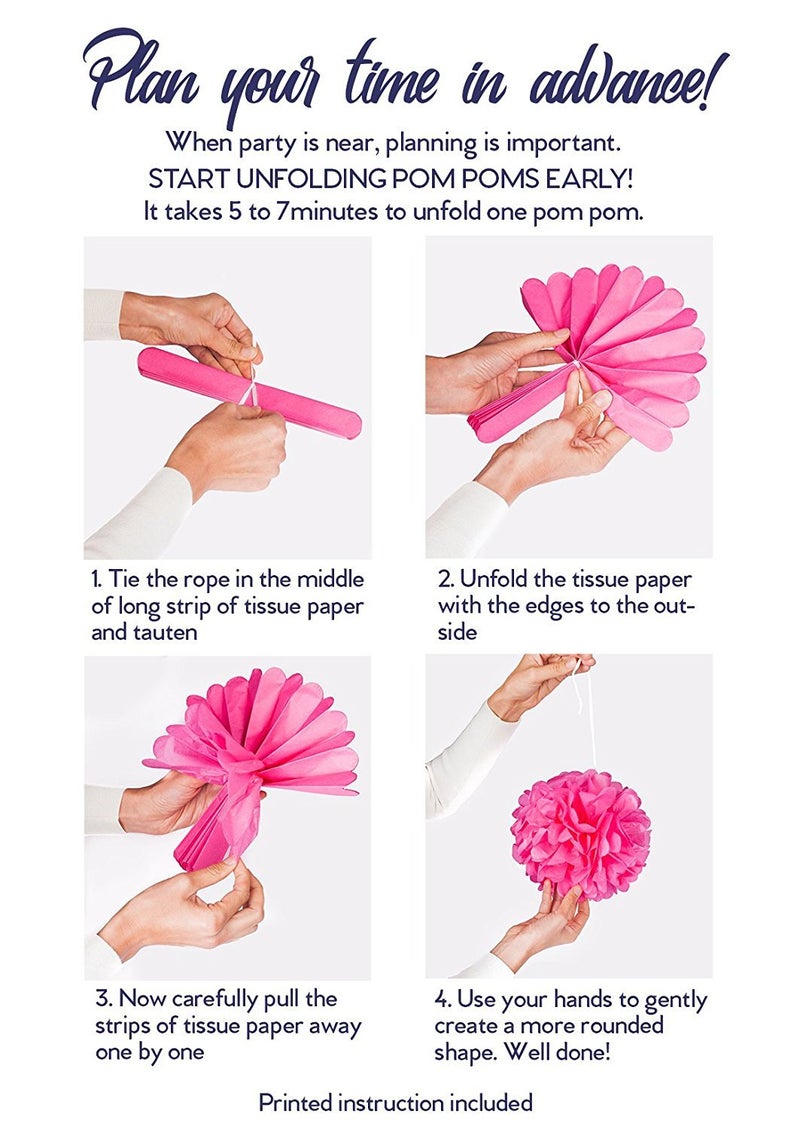 Plan your time in advance!

When party is near, planning is important.
START UNFOLDING POM POMS EARLY!
It takes 5 to 7minutes to unfold one pom pom.

1. Tie the rope in the middle of long strip of tissue paper and tauten

2. Unfold the tissue paper with the edges to the outside

3. Now carefully pull the strips of tissue paper away one by one

4. Use your hands to gently create a more rounded shape. Well done!

Printed instruction included