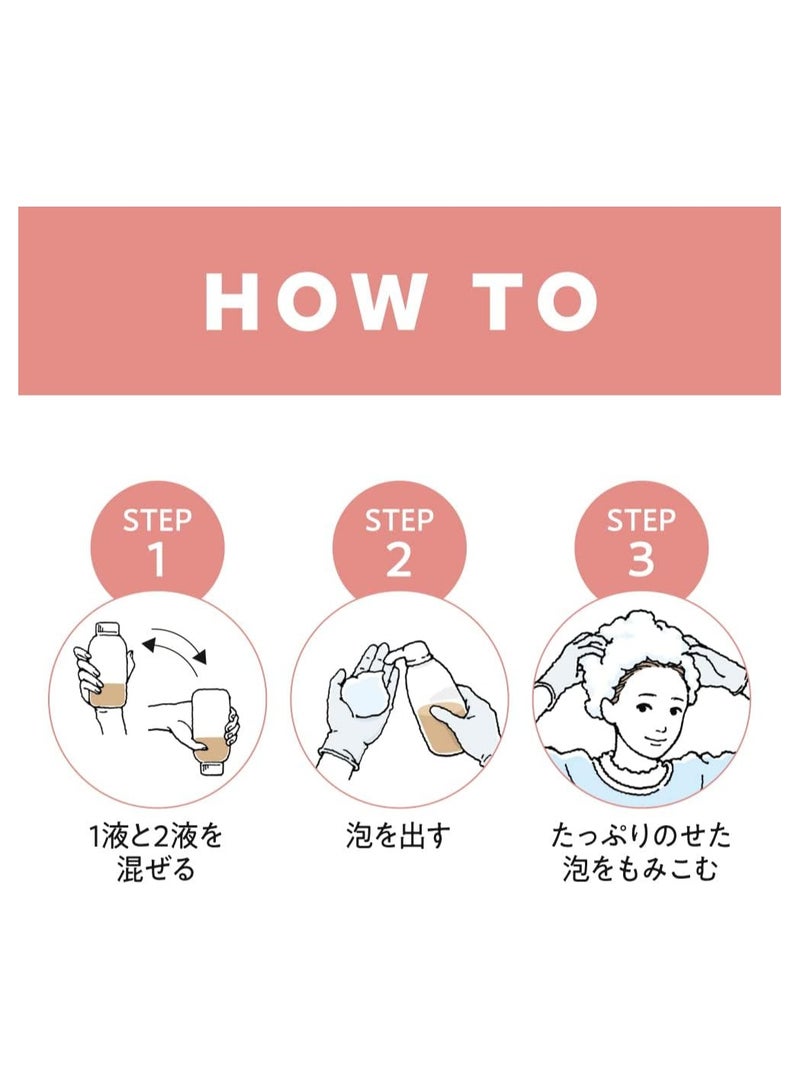 HOW TO

STEP 1

1液と2液を混ぜる

STEP 2

泡を出す

STEP 3

たっぷりのせた泡をもみこむ