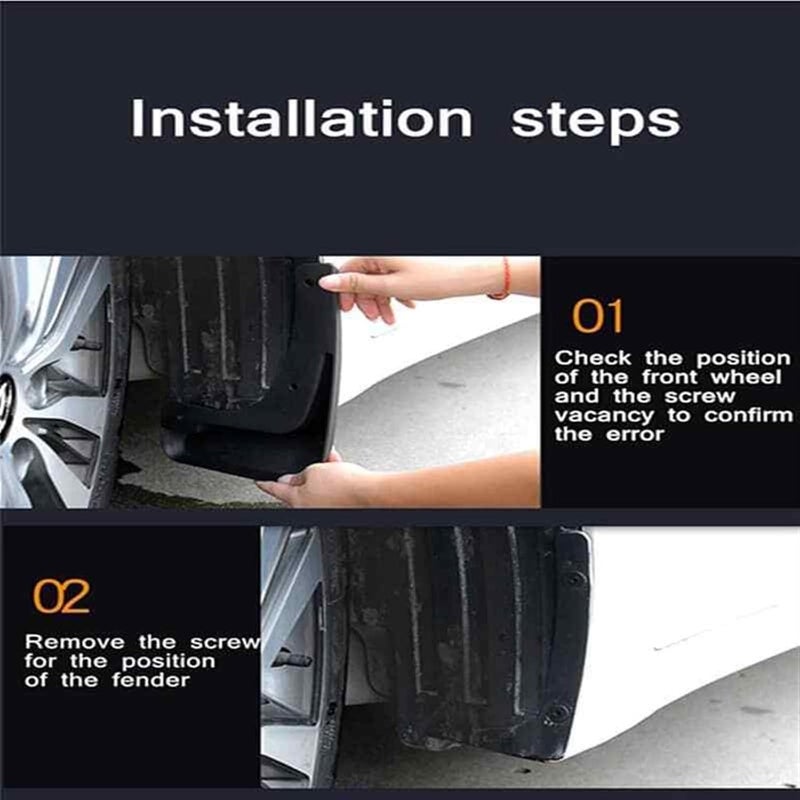 Installation steps

01

Check the position of the front wheel and the screw vacancy to confirm the error

02

Remove the screw for the position of the fender