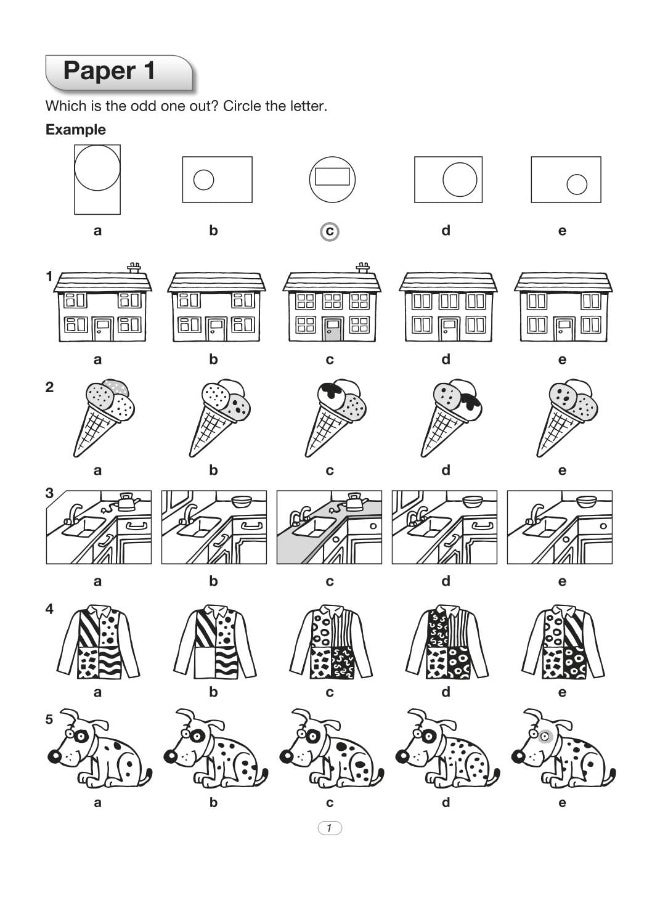 Paper 1

Which is the odd one out? Circle the letter.

Example

a b c d e

1

a b c d e

2

a b c d e

3

a b c d e

4

a b c d e

5

a b c d e

1