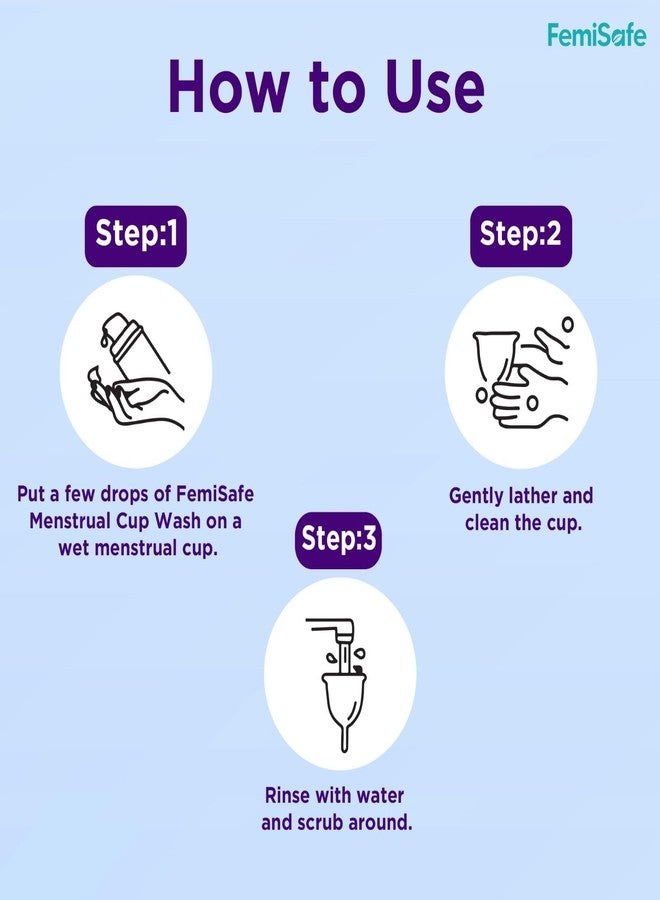 FemiSafe

How to Use

Step:1

Put a few drops of FemiSafe Menstrual Cup Wash on a wet menstrual cup.

Step:2

Gently lather and clean the cup.

Step:3

Rinse with water and scrub around.