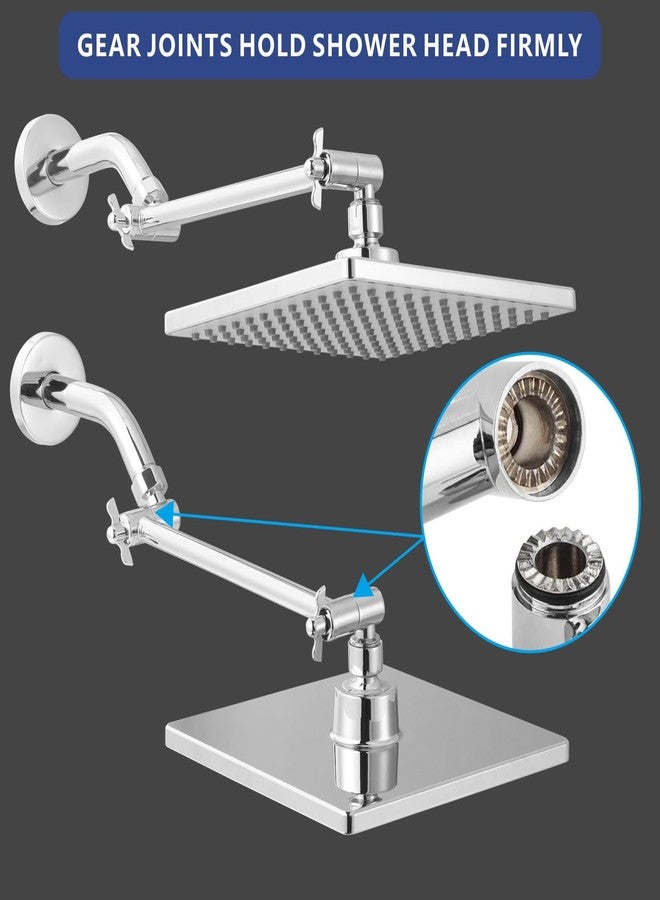 GEAR JOINTS HOLD SHOWER HEAD FIRMLY