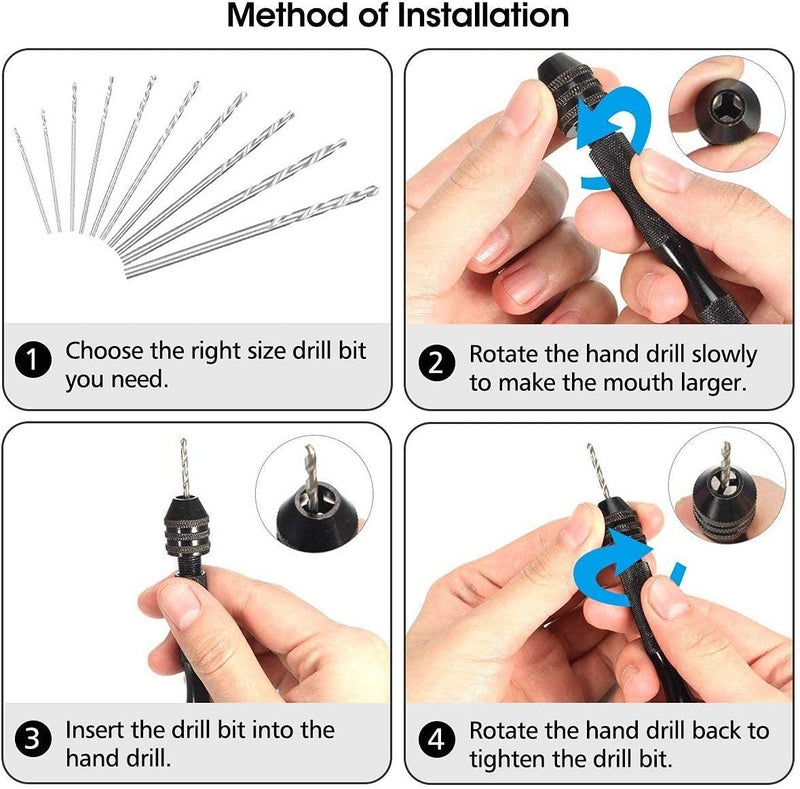 Method of Installation

1 Choose the right size drill bit you need.

2 Rotate the hand drill slowly to make the mouth larger.

3 Insert the drill bit into the hand drill.

4 Rotate the hand drill back to tighten the drill bit.