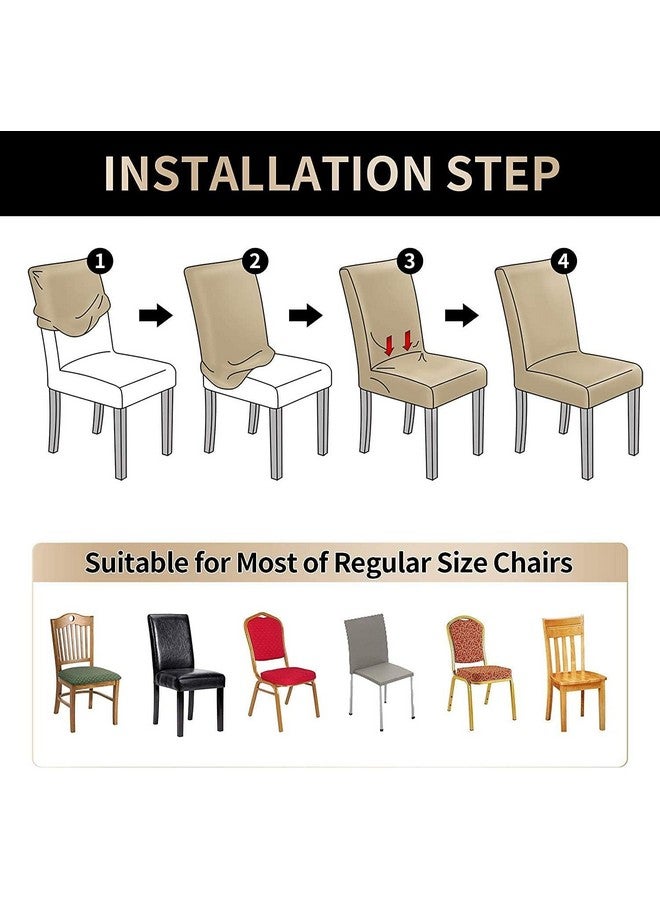 INSTALLATION STEP

1

2

3

4

Suitable for Most of Regular Size Chairs