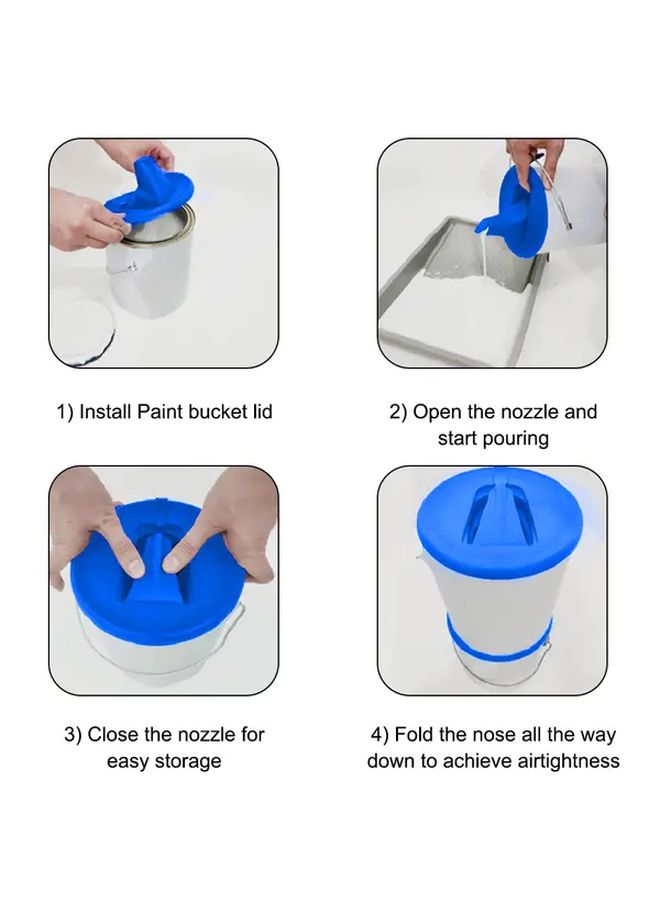 1) Install Paint bucket lid

2) Open the nozzle and start pouring

3) Close the nozzle for easy storage

4) Fold the nose all the way down to achieve airtightness