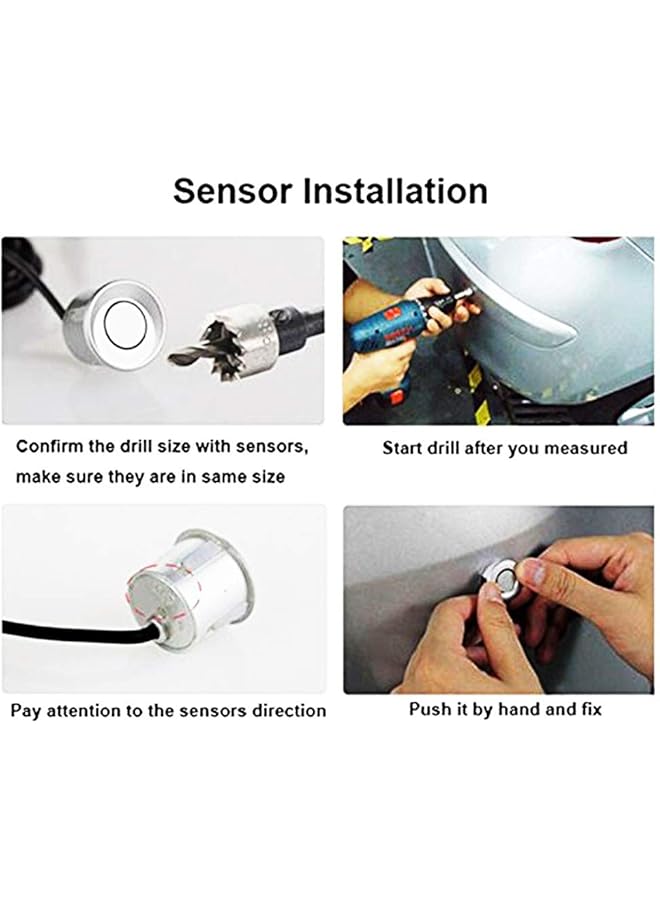 Sensor Installation

Confirm the drill size with sensors, make sure they are in same size

Start drill after you measured

Pay attention to the sensors direction

Push it by hand and fix